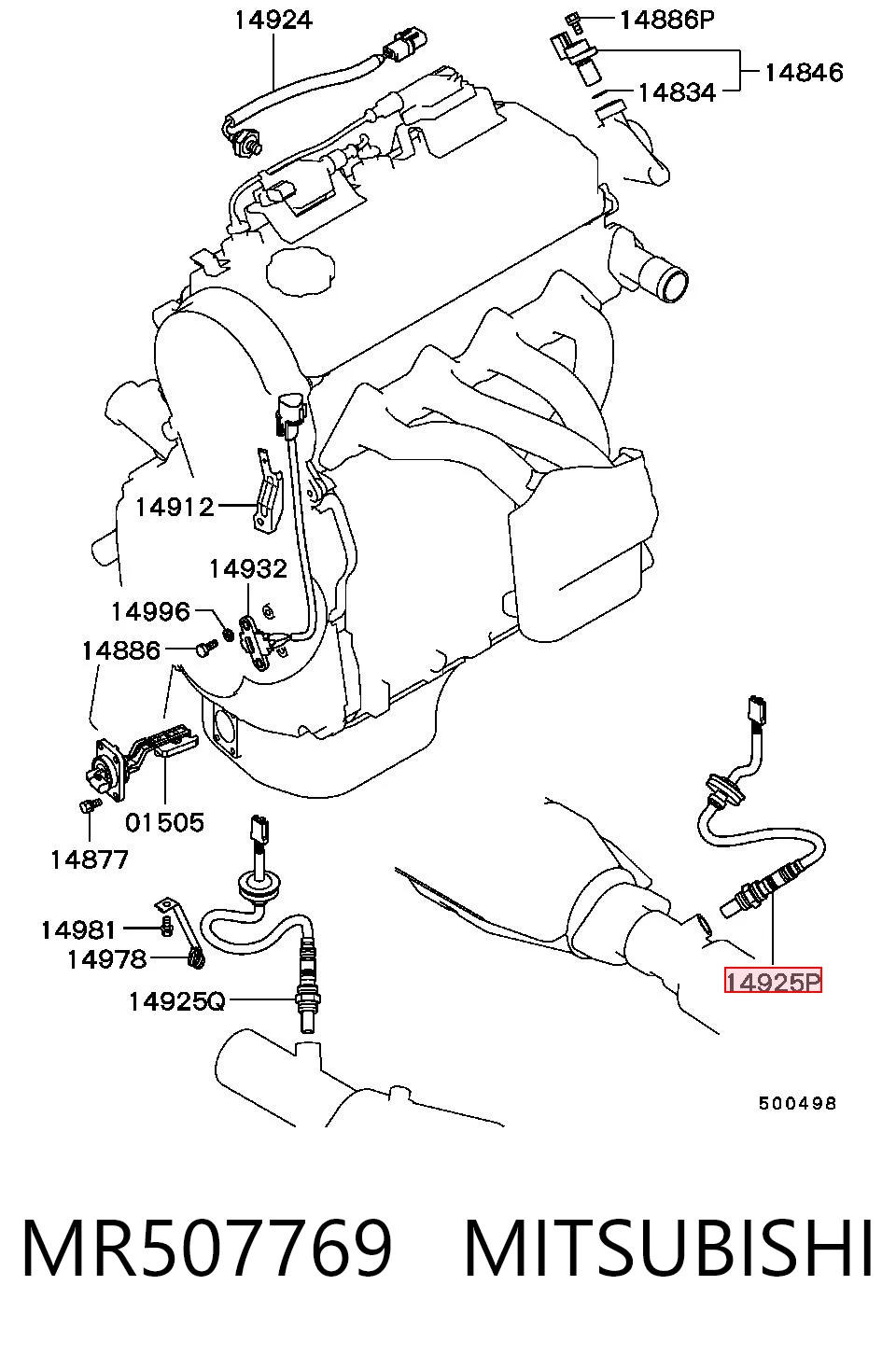 14924
14886P
14846
14834
14912
14932
14996
14886
01505
14877
14981
14978
14925Q
14925P
500498

MR507769 MITSUBISHI