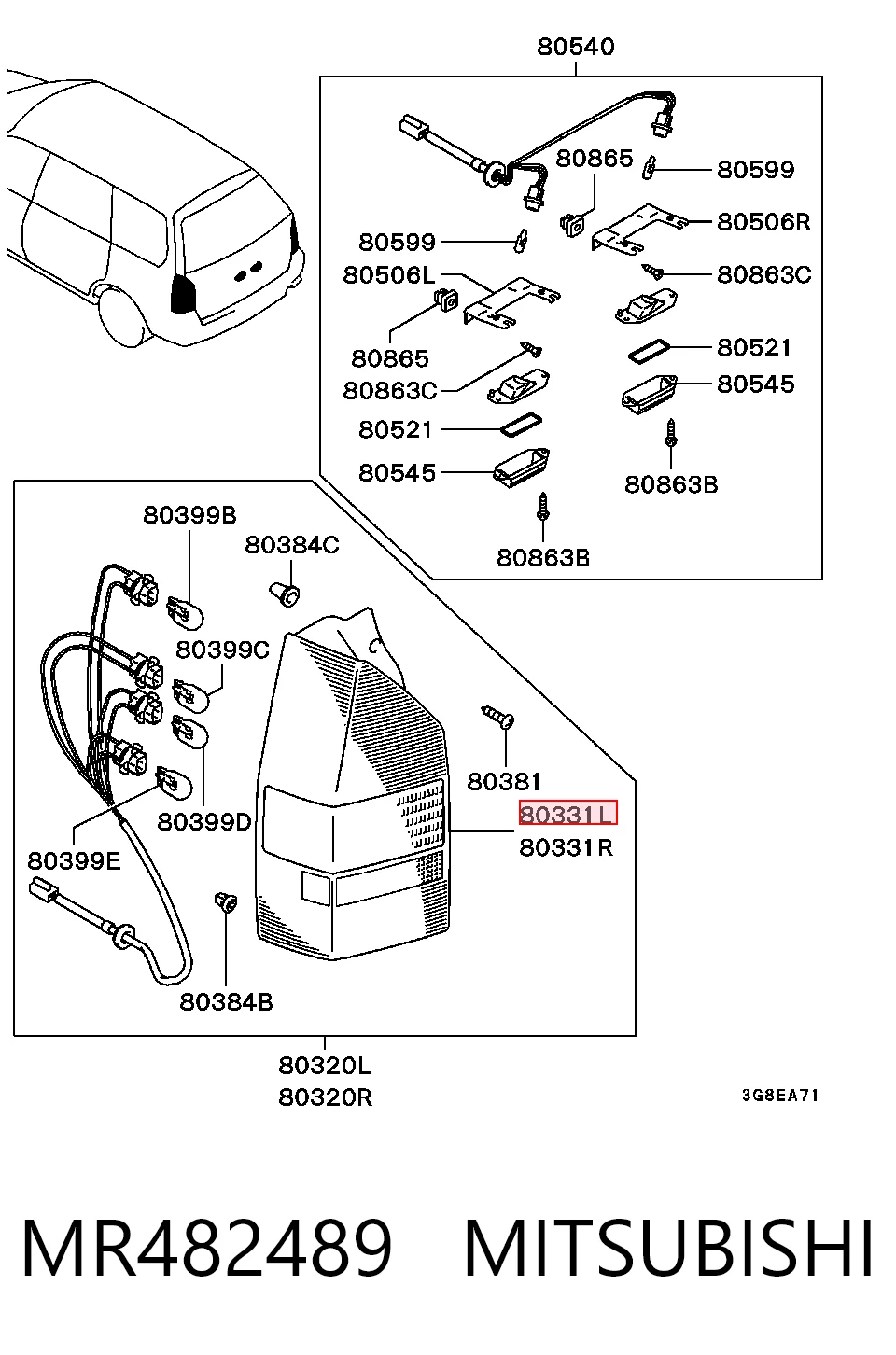 80540

80865
80599
80506R
80599
80506L
80863C
80865
80521
80863C
80545
80521
80545
80863B
80863B

80399B
80384C
80399C
80381
80331L
80331R
80399D
80399E
80384B

80320L
80320R

3G8EA71

MR482489 MITSUBISHI