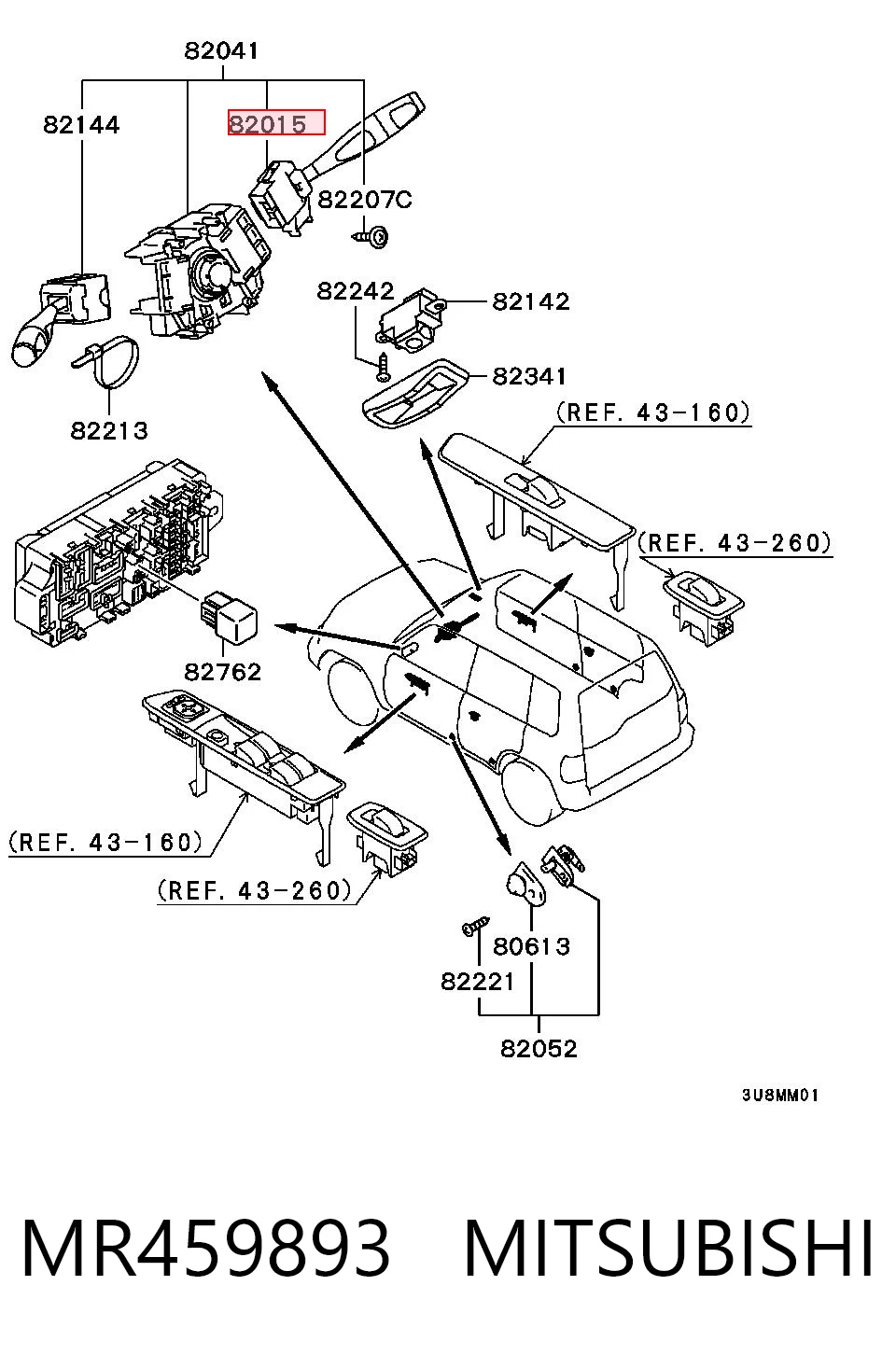 82041
82144
82015
82207C
82242
82142
82341
82213
(REF. 43-160)
(REF. 43-260)
82762
(REF. 43-160)
(REF. 43-260)
80613
82221
82052
3U8MM01

MR459893 MITSUBISHI