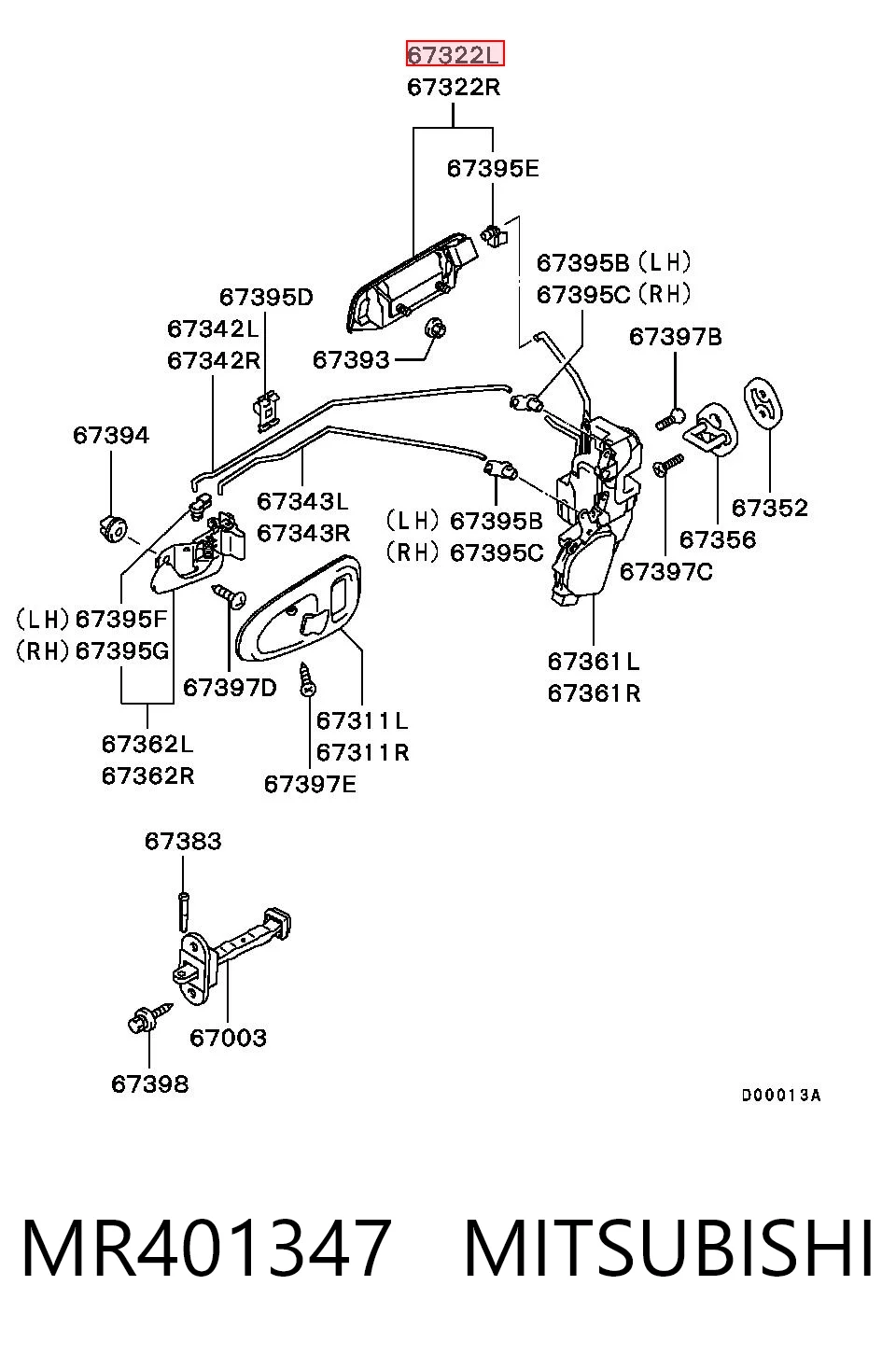 67322L
67322R

67395E

67395B (LH)
67395C (RH)

67395D

67342L
67342R

67393

67397B

67394

67343L
67343R

(LH) 67395B
(RH) 67395C

67352

67356

67397C

(LH) 67395F
(RH) 67395G

67397D

67361L
67361R

67311L
67311R

67362L
67362R

67397E

67383

67003

67398

D00013A

MR401347 MITSUBISHI