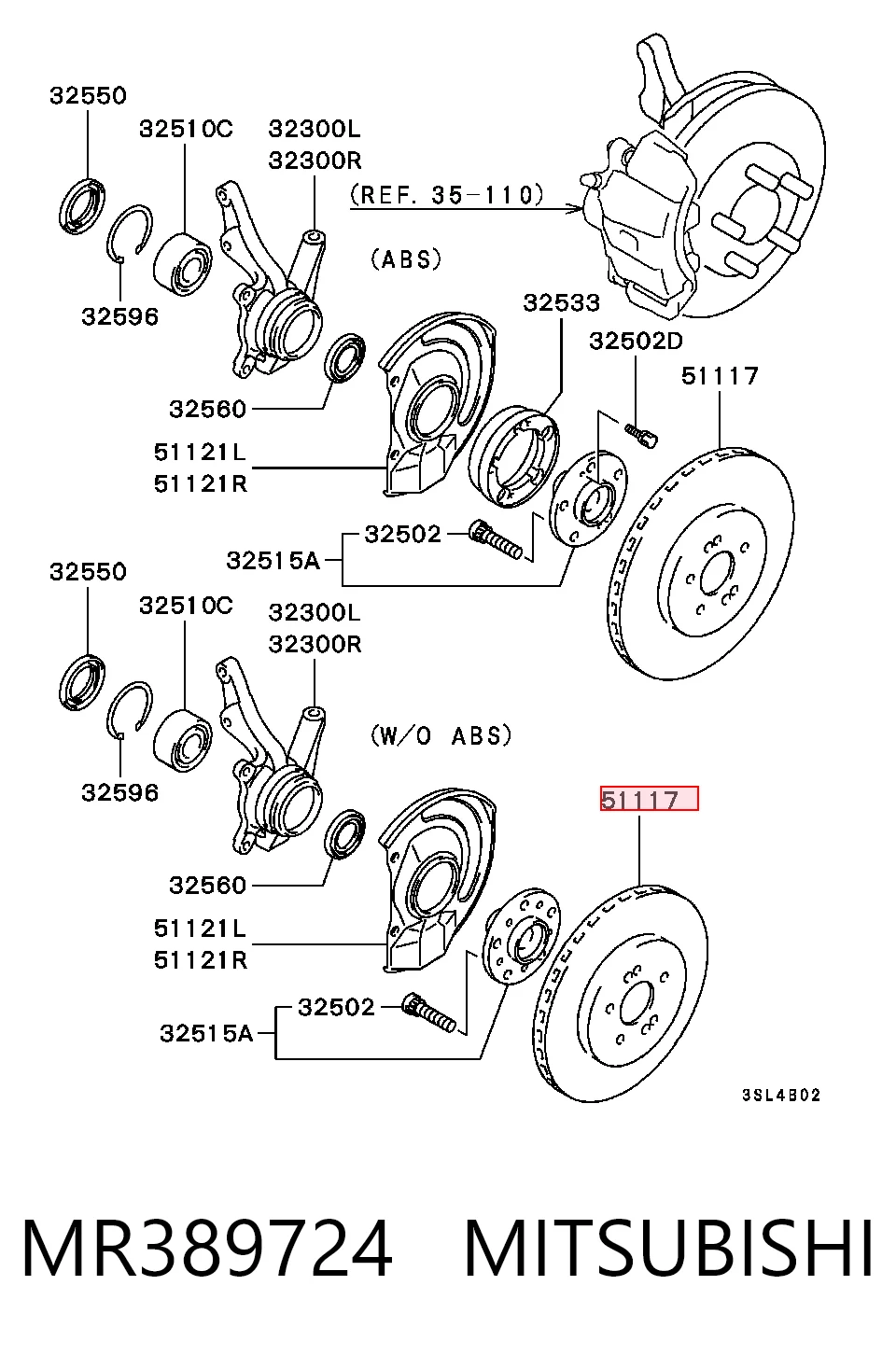 32550
32510C
32300L
32300R
(REF. 35-110)
(ABS)
32596
32533
32502D
51117
32560
51121L
51121R
32502
32515A
32550
32510C
32300L
32300R
(W/O ABS)
32596
51117
32560
51121L
51121R
32502
32515A
3SL4B02

MR389724 MITSUBISHI