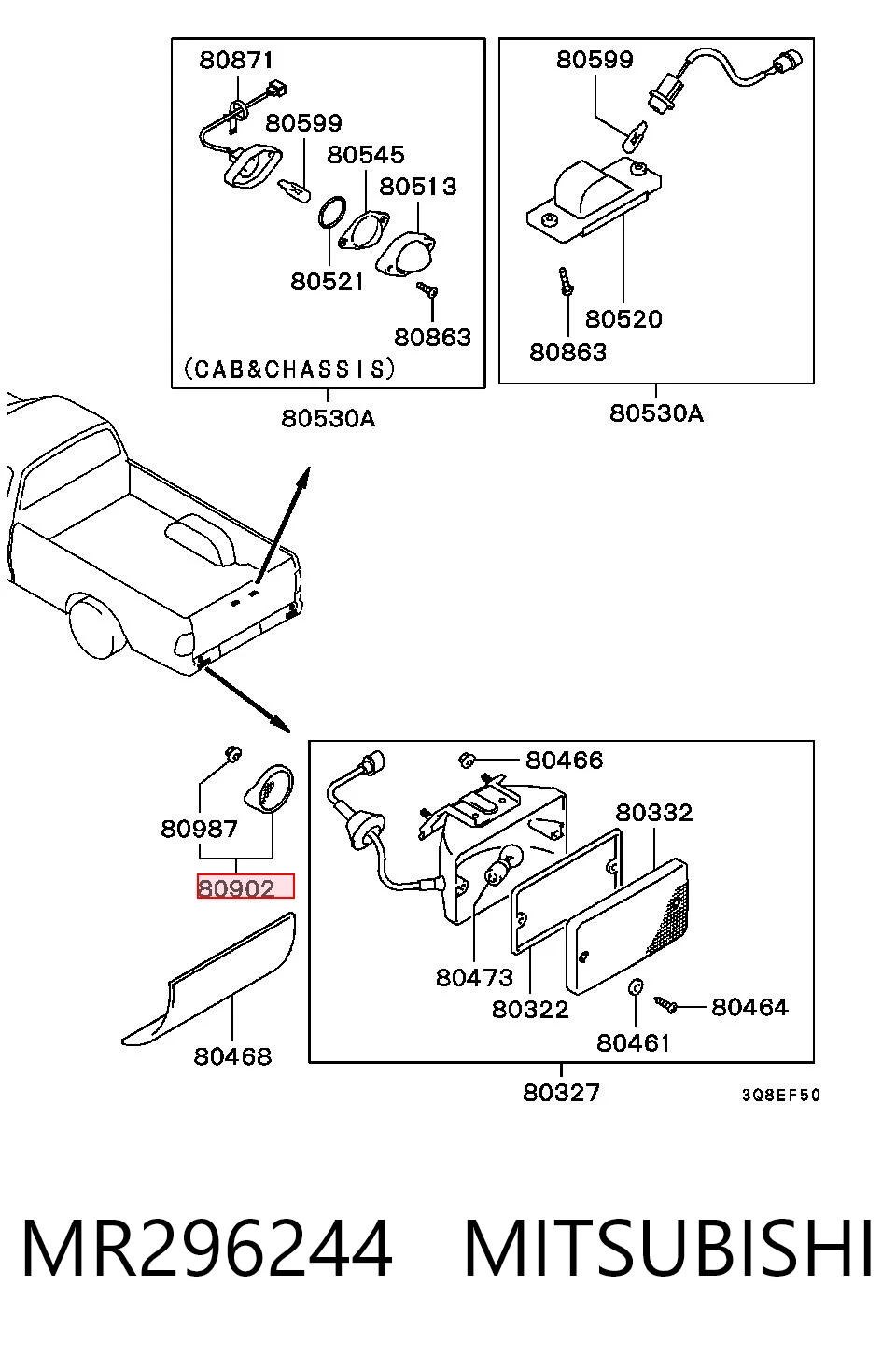 80871
80599
80545
80513
80521
80863
(CAB&CHASSIS)
80530A

80599
80520
80863
80530A

80987
80902
80468

80466
80332
80473
80322
80461
80464
80327

3Q8EF50

MR296244 MITSUBISHI