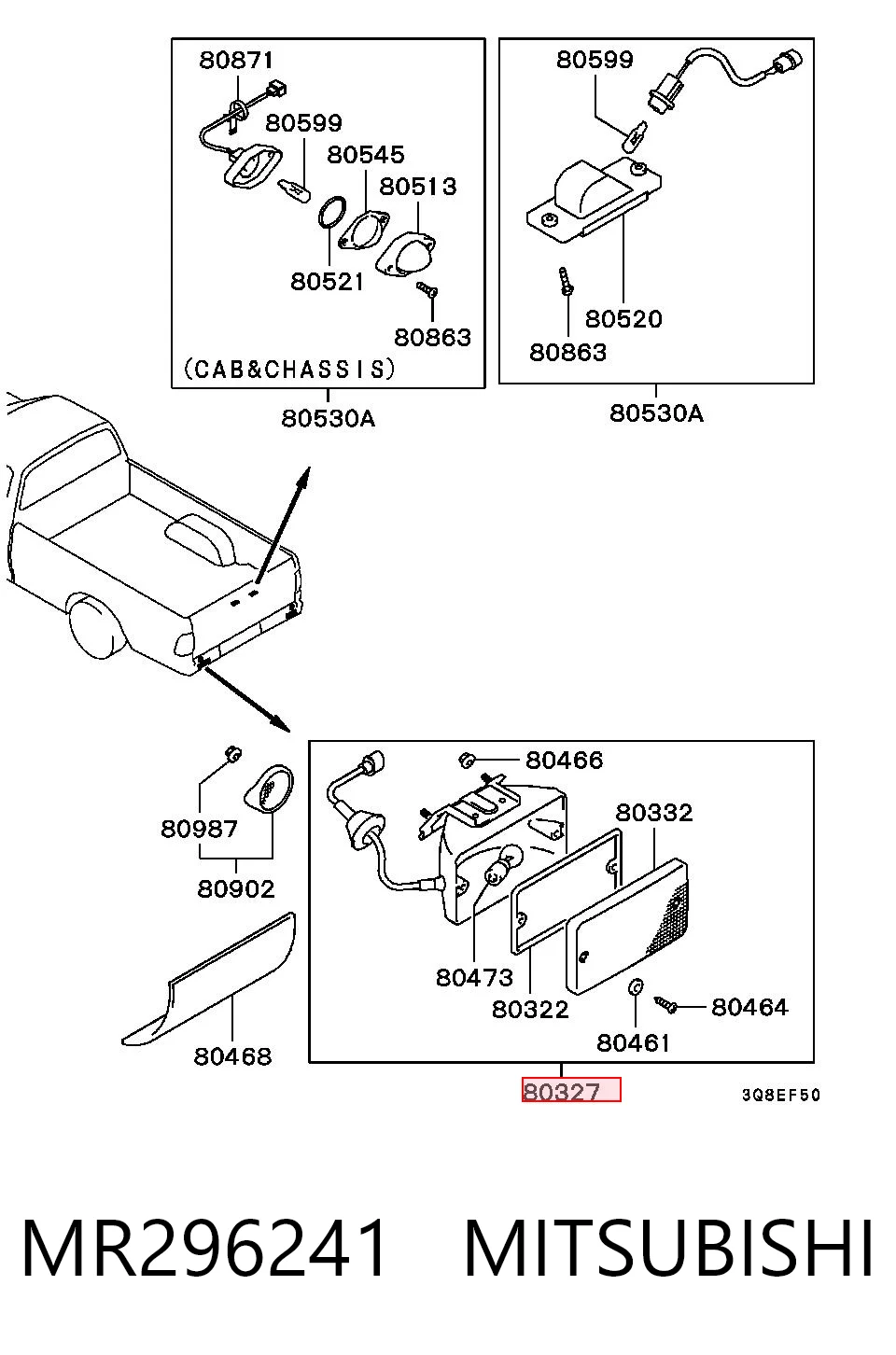 80871
80599
80545
80513
80521
80863
(CAB&CHASSIS)
80530A

80599
80520
80863
80530A

80466
80332
80987
80902
80473
80322
80464
80461
80468
80327
3Q8EF50

MR296241 MITSUBISHI