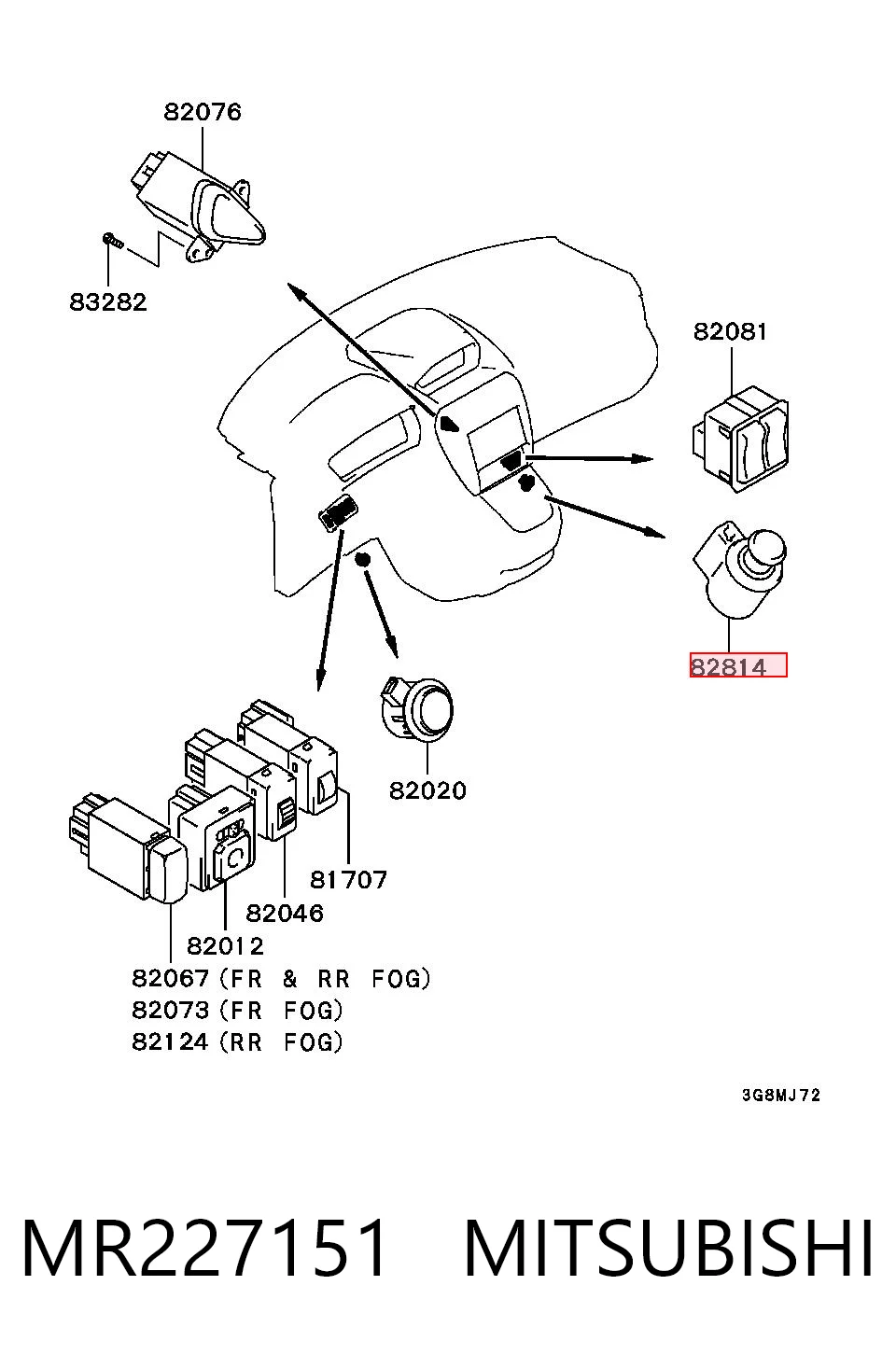 82076

83282

82081

82814

82020

81707

82046

82012

82067 (FR & RR FOG)
82073 (FR FOG)
82124 (RR FOG)

3G8MJ72

MR227151 MITSUBISHI