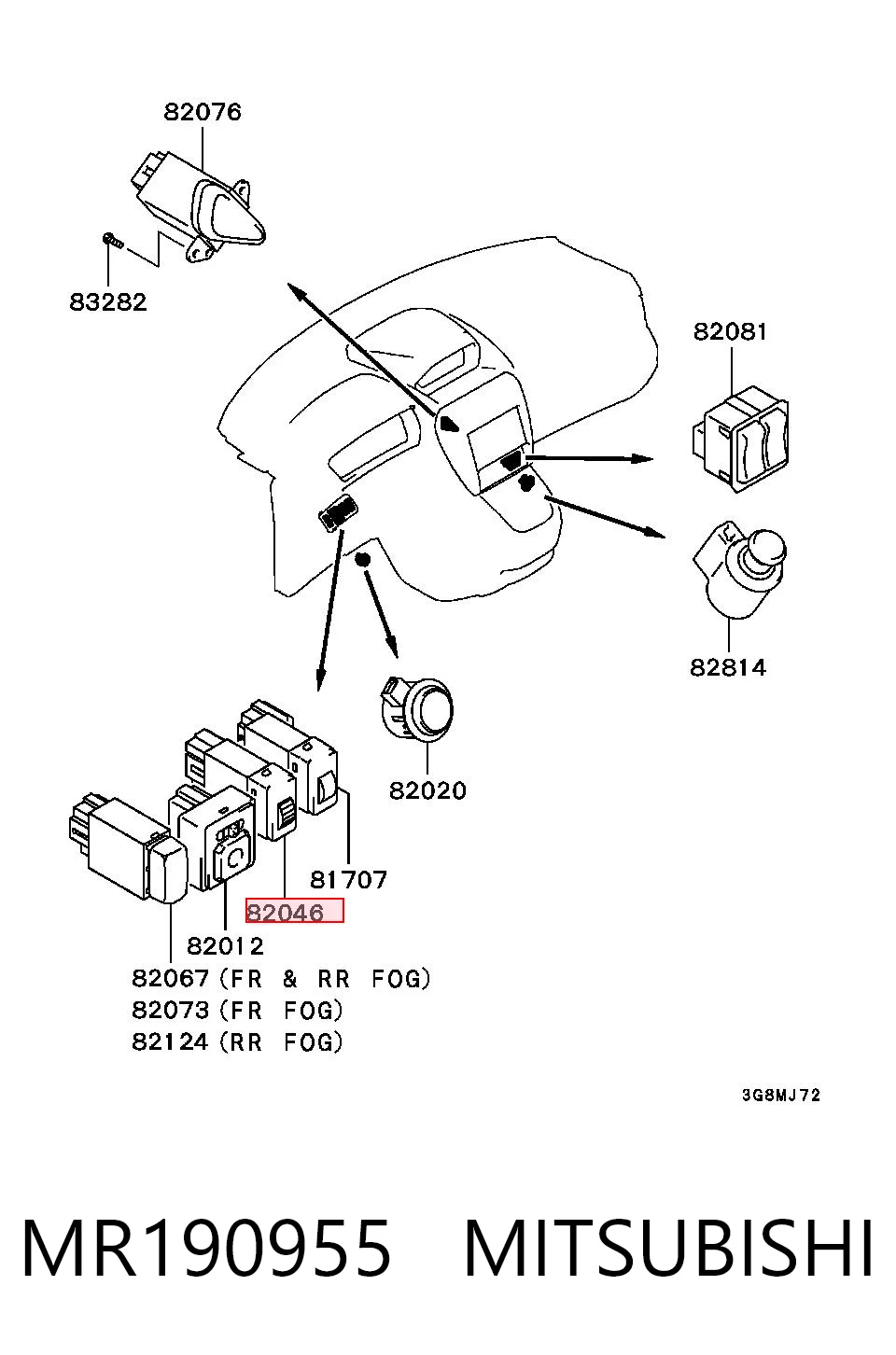 82076

83282

82081

82814

82020

81707

82046

82012

82067 (FR & RR FOG)
82073 (FR FOG)
82124 (RR FOG)

3G8MJ72

MR190955 MITSUBISHI