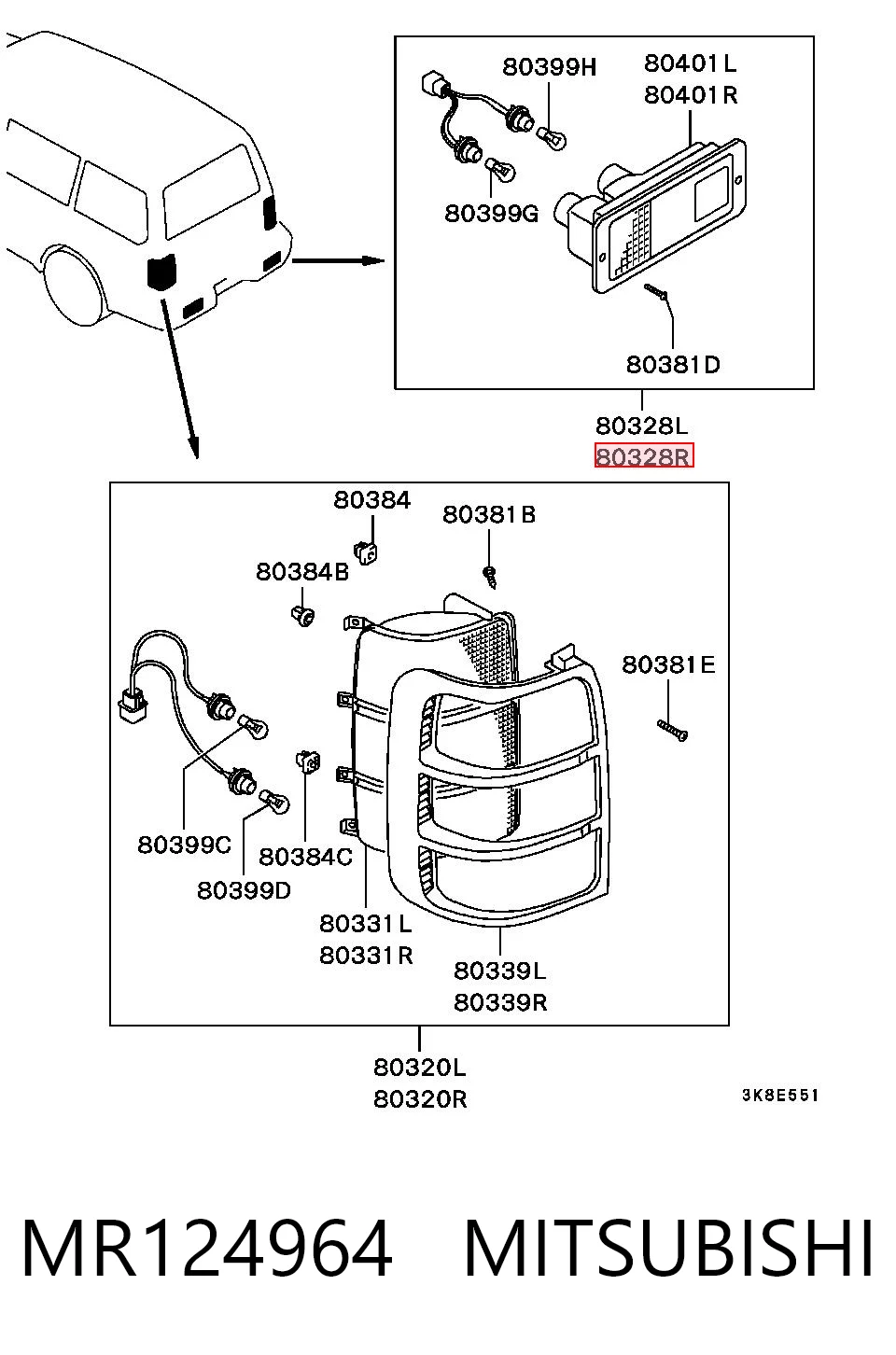 80399H
80401L
80401R
80399G
80381D
80328L
80328R

80384
80381B
80384B
80381E
80399C
80384C
80399D
80331L
80331R
80339L
80339R
80320L
80320R

3K8E551

MR124964 MITSUBISHI