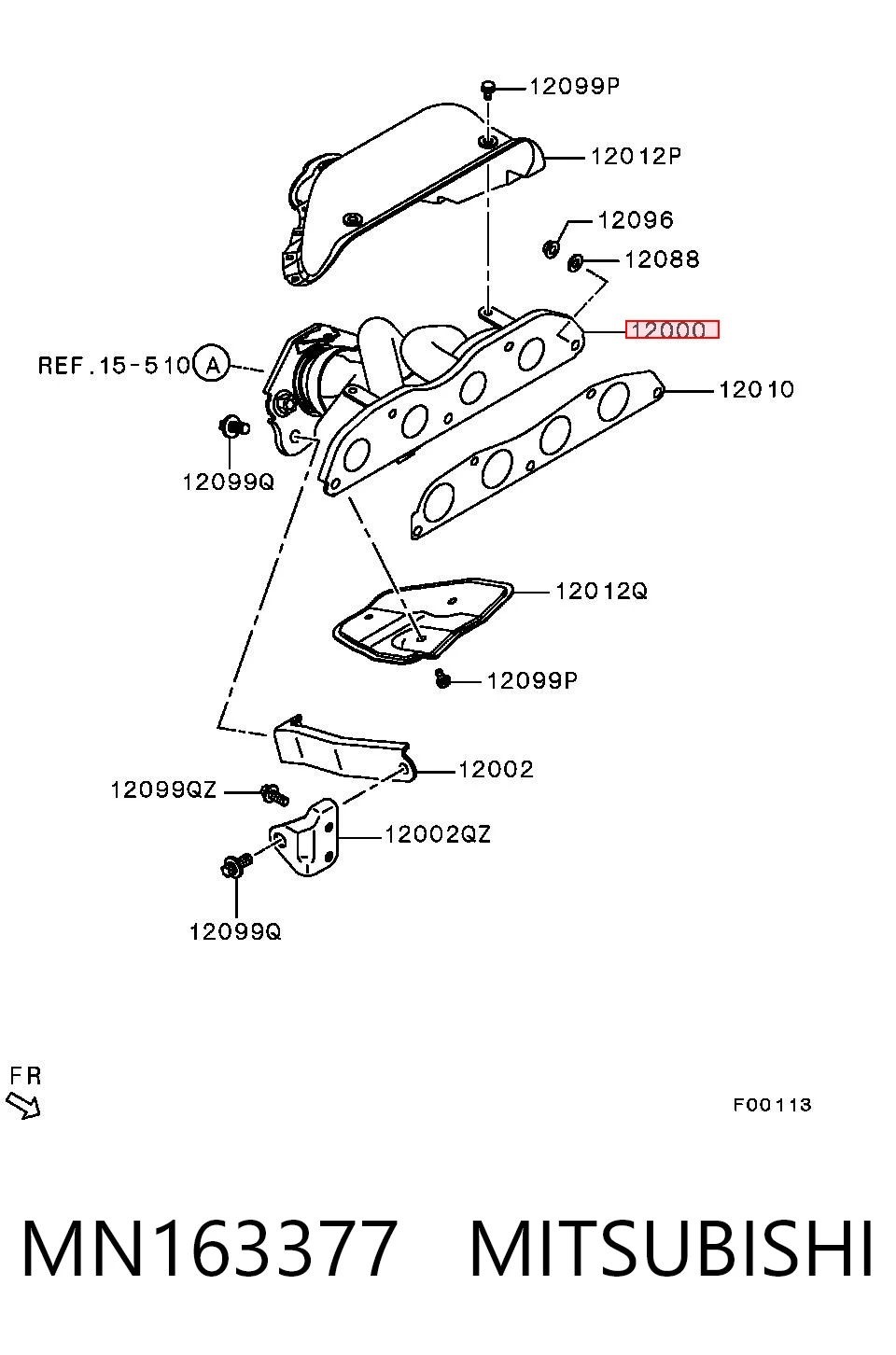 12099P
12012P
12096
12088
12000
REF.15-510 A
12010
12099Q
12012Q
12099P
12002
12099QZ
12002QZ
12099Q
FR
F00113
MN163377 MITSUBISHI