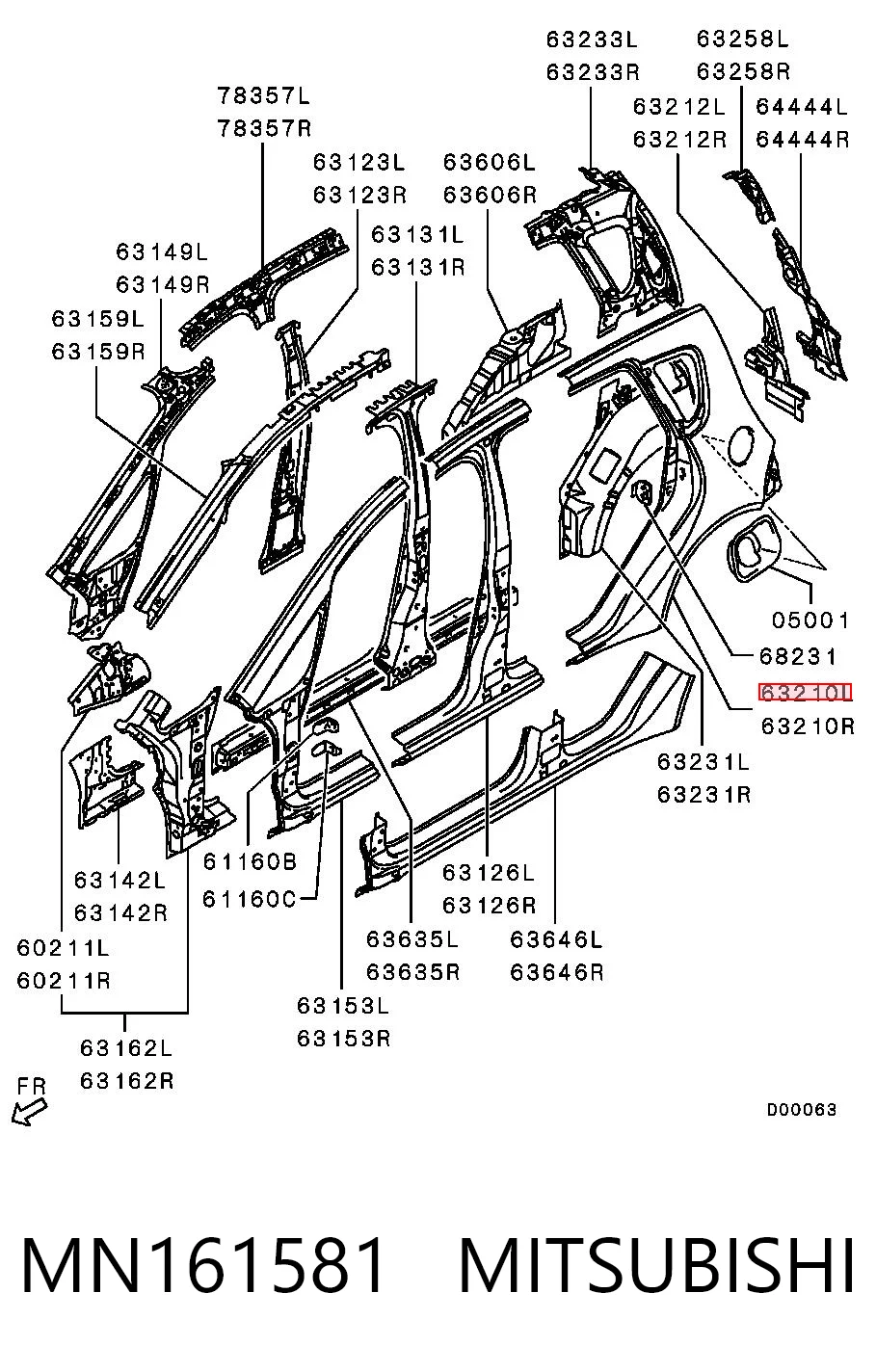 63233L
63233R

63258L
63258R

78357L
78357R

63212L
63212R

64444L
64444R

63123L
63123R

63606L
63606R

63131L
63131R

63149L
63149R

63159L
63159R

05001

68231

63210L
63210R

63231L
63231R

63142L
63142R

61160B

61160C

63126L
63126R

60211L
60211R

63635L
63635R

63646L
63646R

63153L
63153R

63162L
63162R

FR

D00063

MN161581 MITSUBISHI