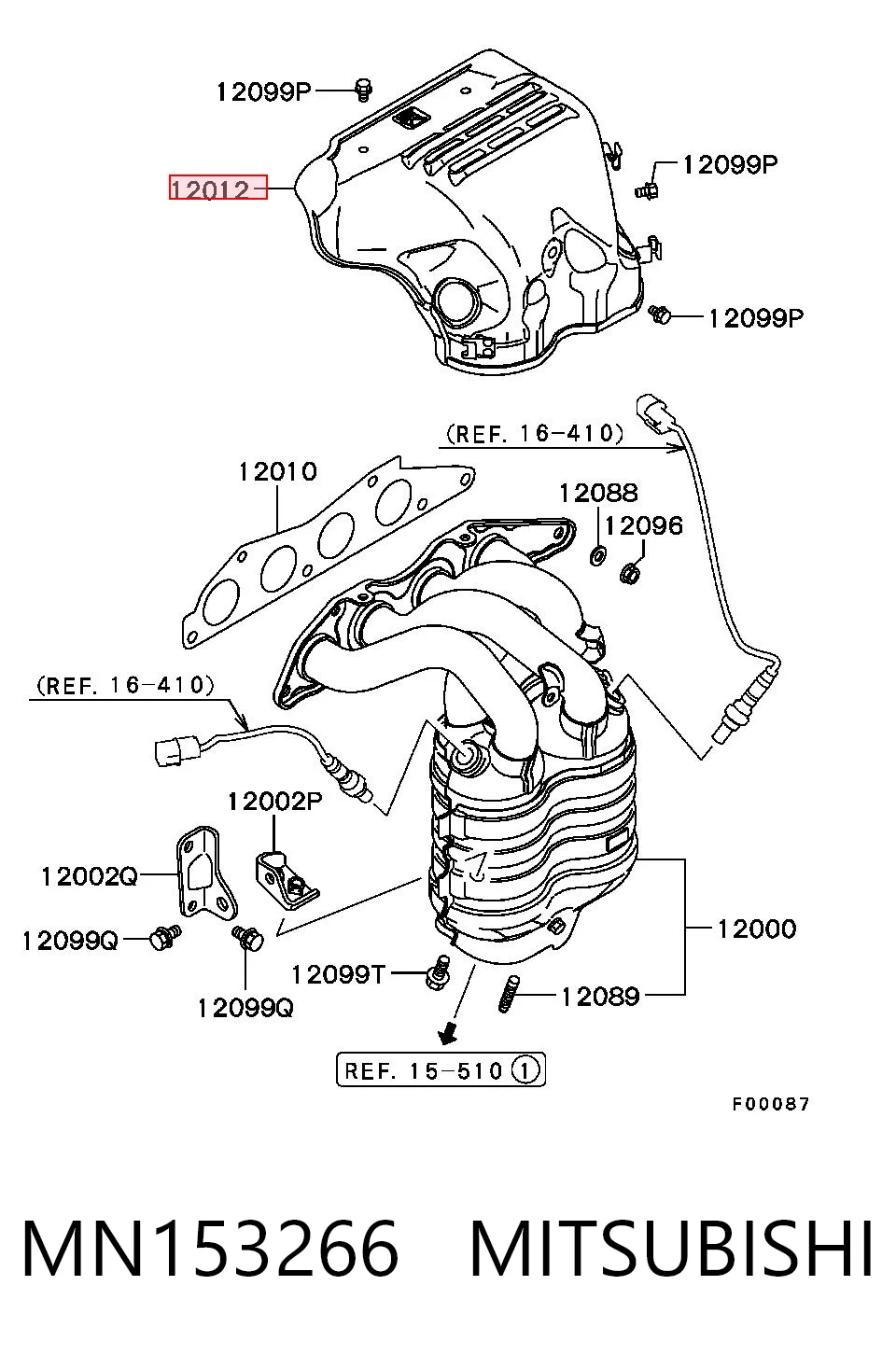 12099P

12012

12099P

12099P

(REF. 16-410)

12010

12088

12096

(REF. 16-410)

12002P

12002Q

12099Q

12099Q

12099T

12000

12089

REF. 15-510 ①

F00087

MN153266 MITSUBISHI