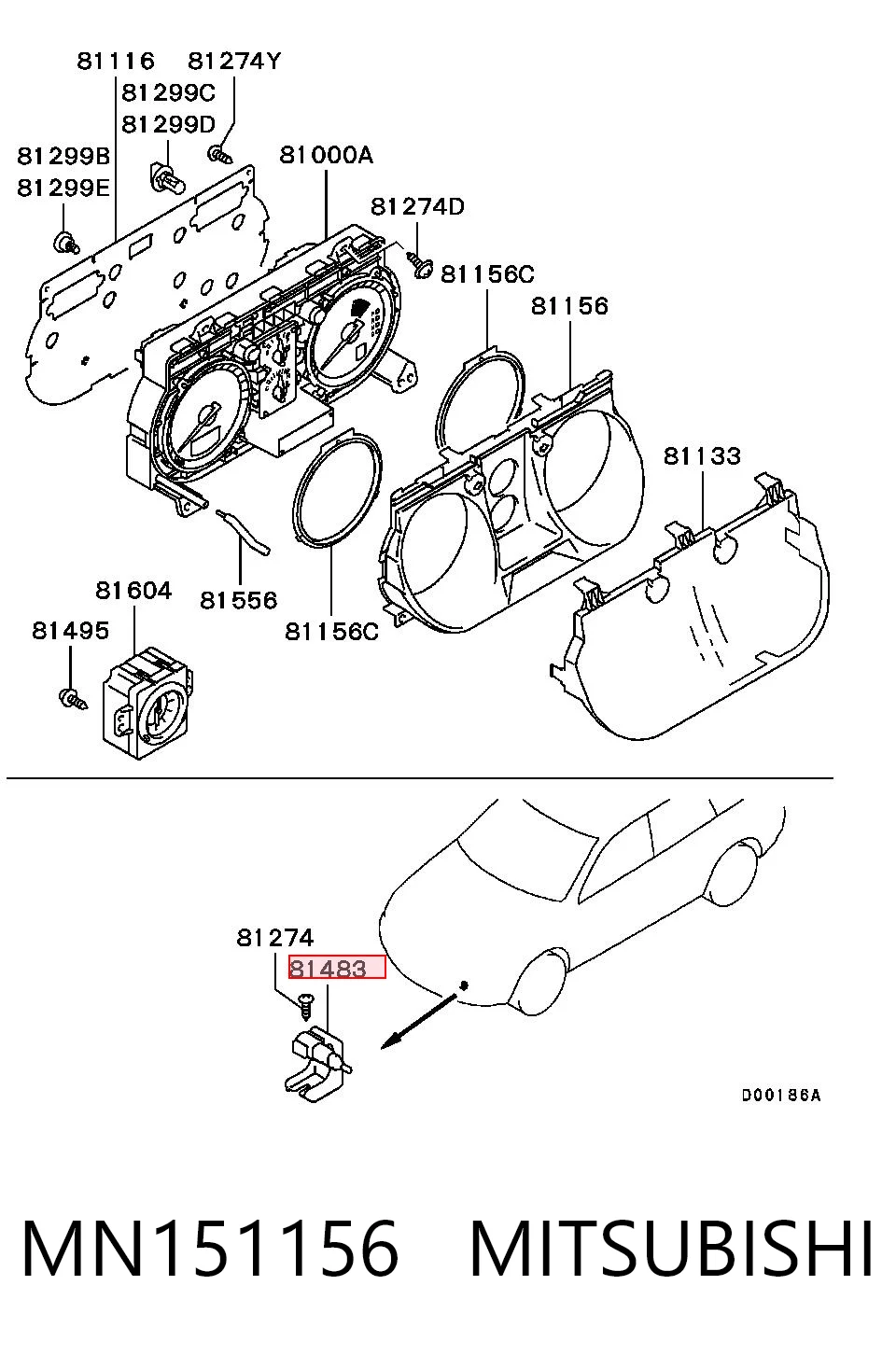 81116
81274Y
81299C
81299D
81299B
81299E
81000A
81274D
81156C
81156
81133
81604
81556
81495
81156C

81274
81483
D00186A

MN151156 MITSUBISHI