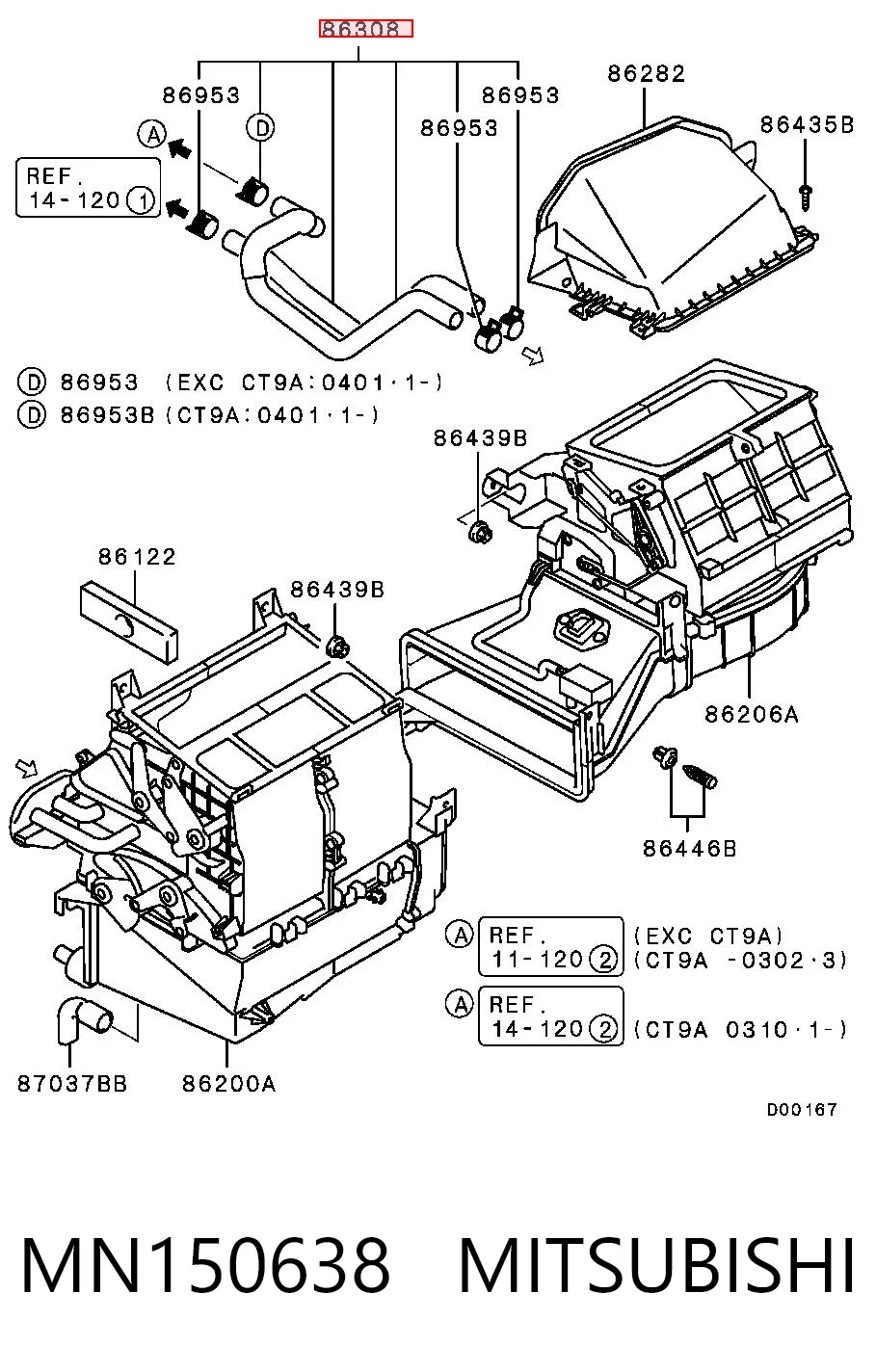 86308

86953

86953

86953

86282

86435B

A

D

REF.
14-120 1

D 86953 (EXC CT9A:0401·1-)
D 86953B (CT9A:0401·1-)

86439B

86122

86439B

86206A

86446B

A REF. 11-120 2 (EXC CT9A) (CT9A -0302·3)

A REF. 14-120 2 (CT9A 0310·1-)

87037BB

86200A

D00167

MN150638 MITSUBISHI