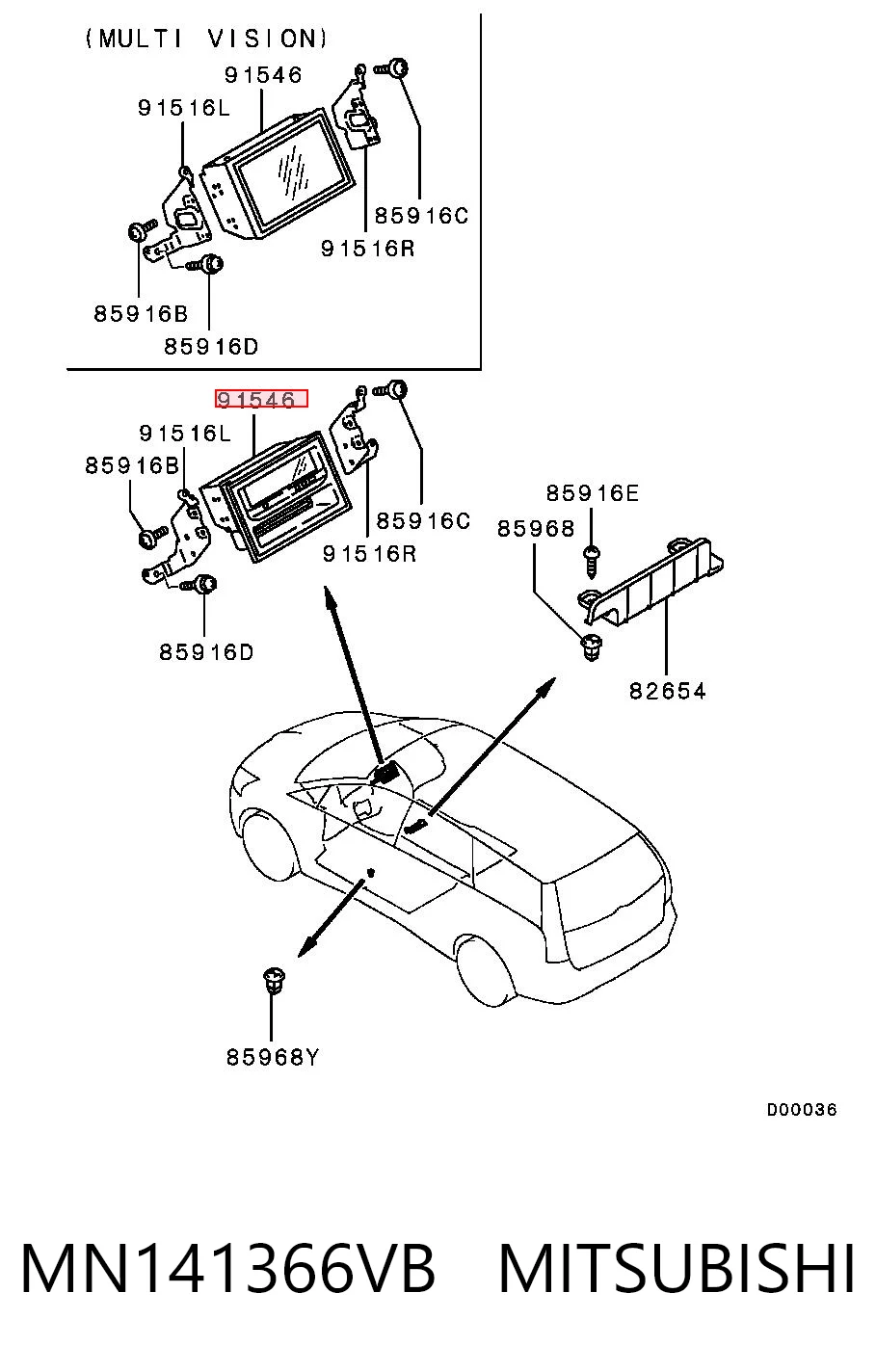 (MULTI VISION)

91546

91516L

85916C

91516R

85916B

85916D

91546

91516L

85916B

85916C

91516R

85916D

85916E

85968

82654

85968Y

D00036

MN141366VB MITSUBISHI