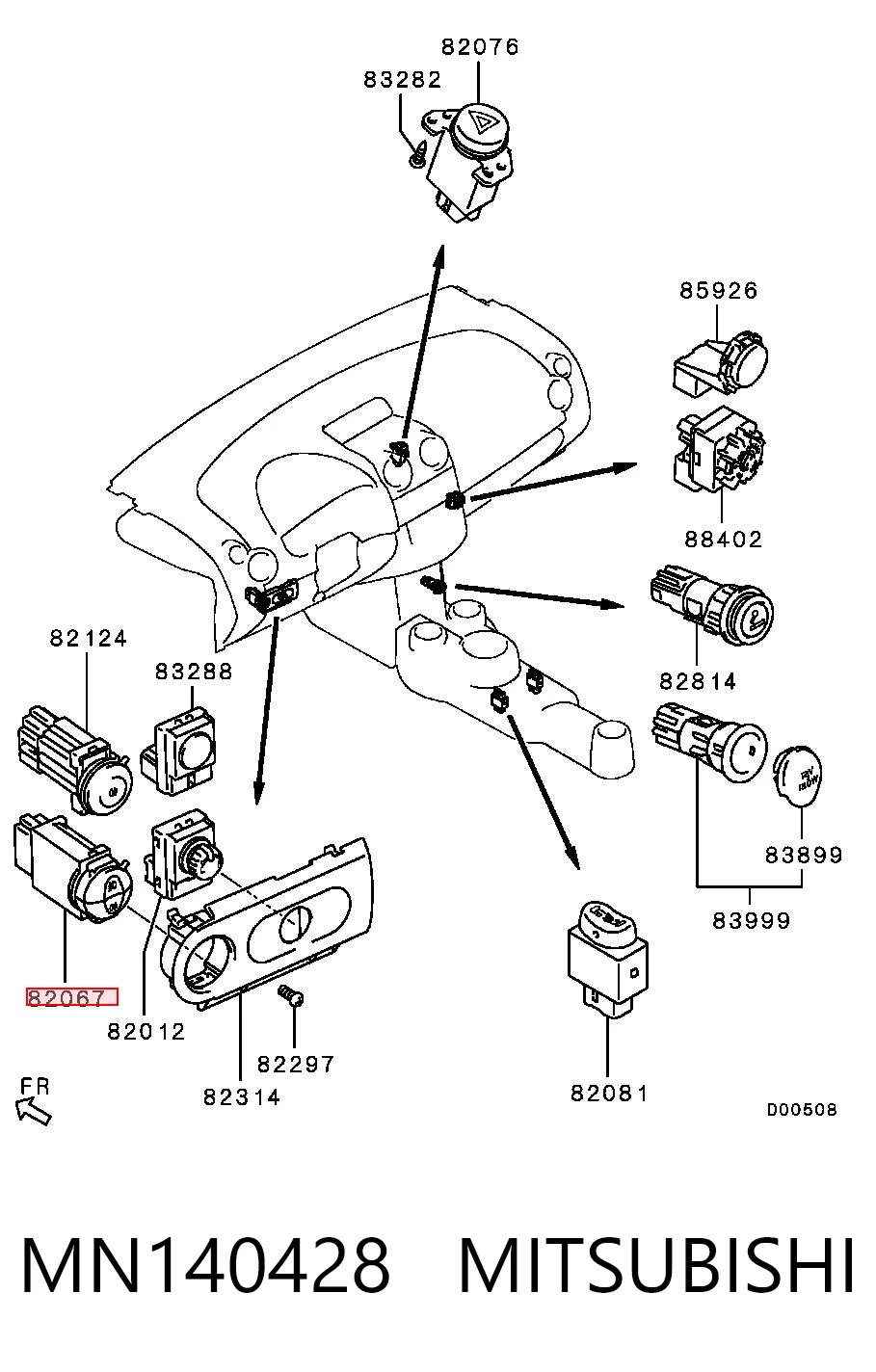 82076
83282
85926
88402
82814
82124
83288
83899
83999
82067
82012
82297
82314
82081
FR
D00508

MN140428 MITSUBISHI