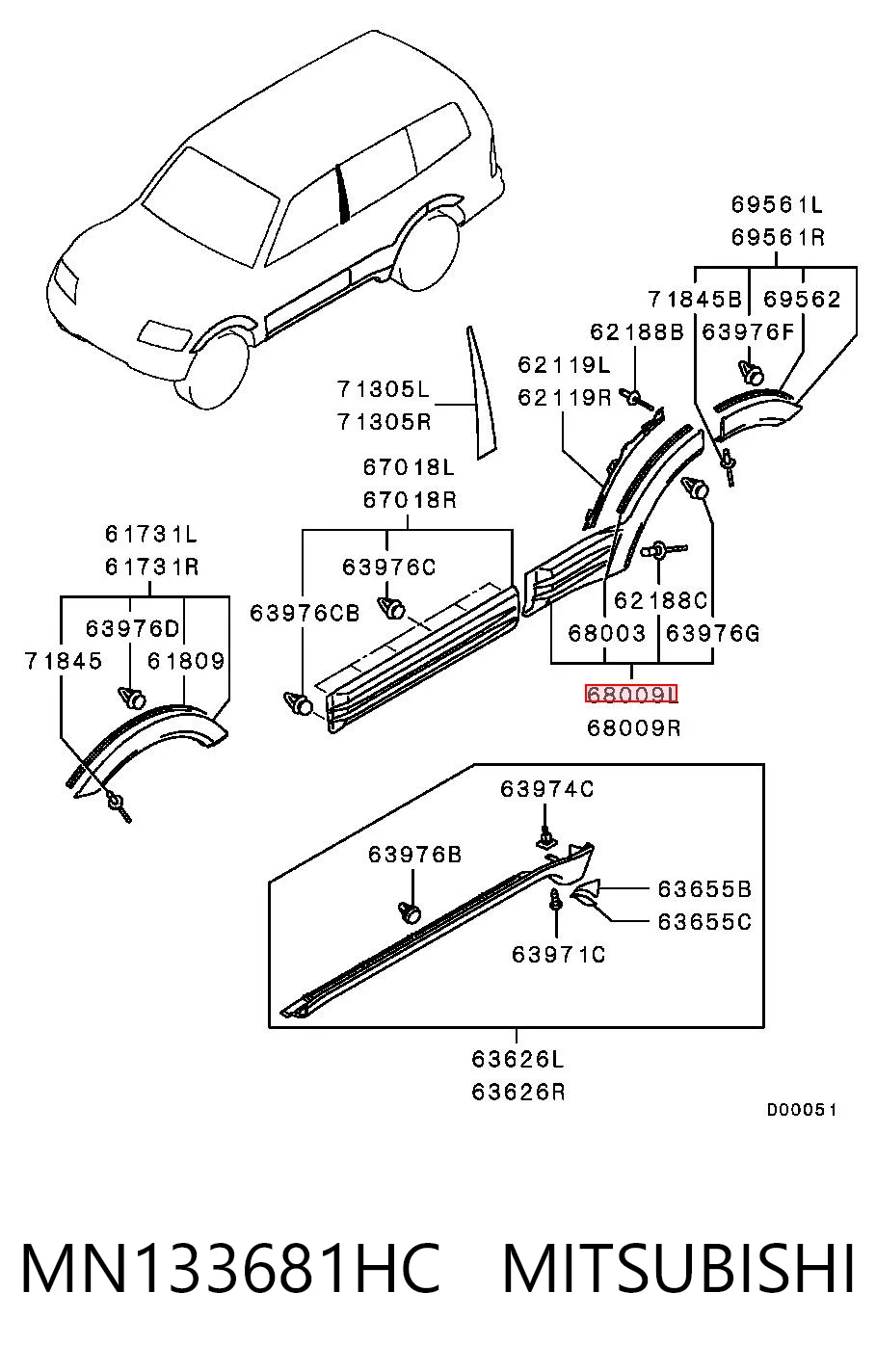 69561L
69561R
71845B
69562
62188B
63976F
62119L
62119R
71305L
71305R
67018L
67018R
61731L
61731R
63976C
63976CB
63976D
71845
61809
62188C
68003
63976G
68009L
68009R
63974C
63976B
63655B
63655C
63971C
63626L
63626R
D00051

MN133681HC MITSUBISHI