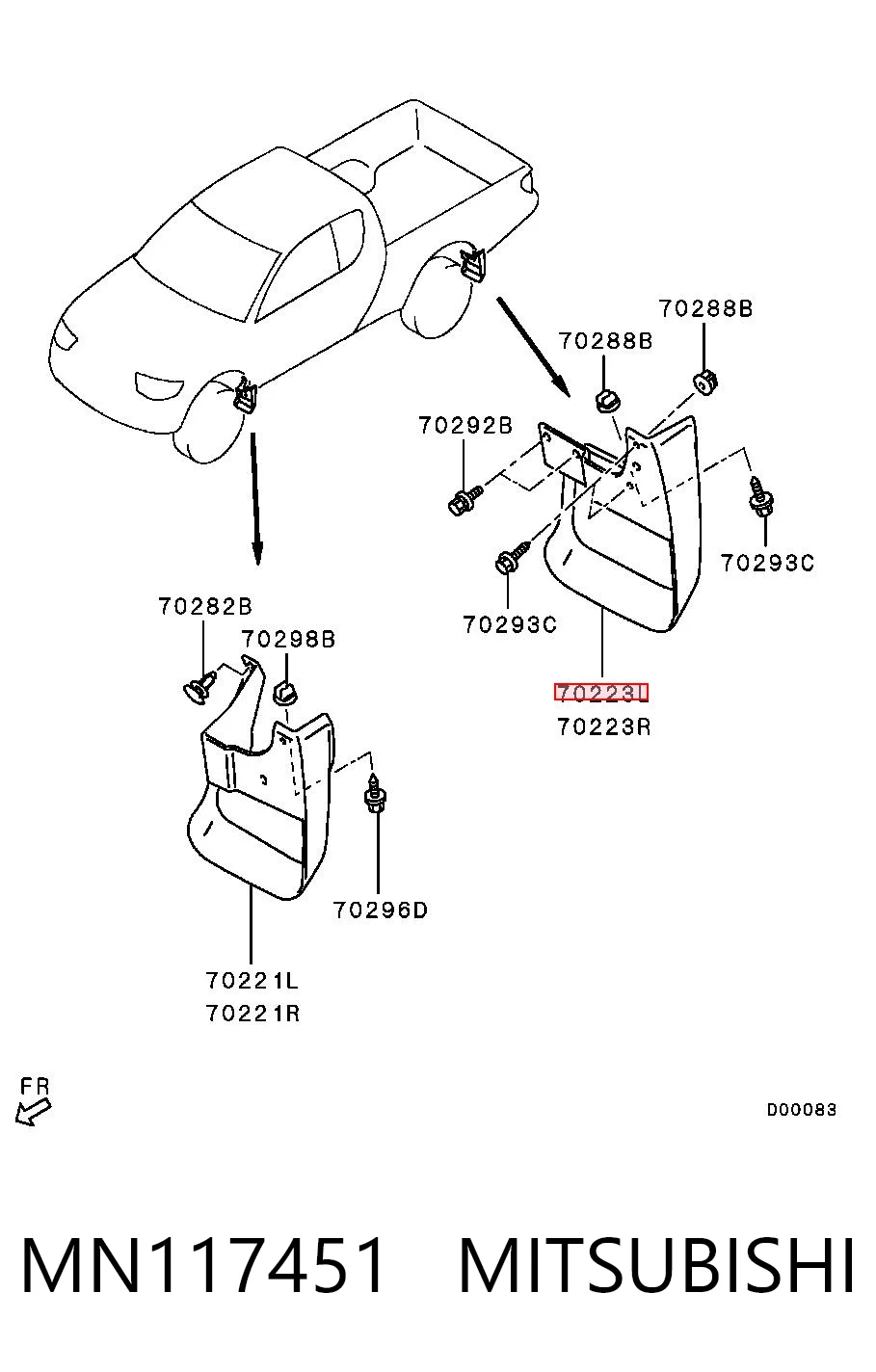 70288B

70288B

70292B

70293C

70293C

70223L

70223R

70282B

70298B

70296D

70221L

70221R

FR

D00083

MN117451 MITSUBISHI