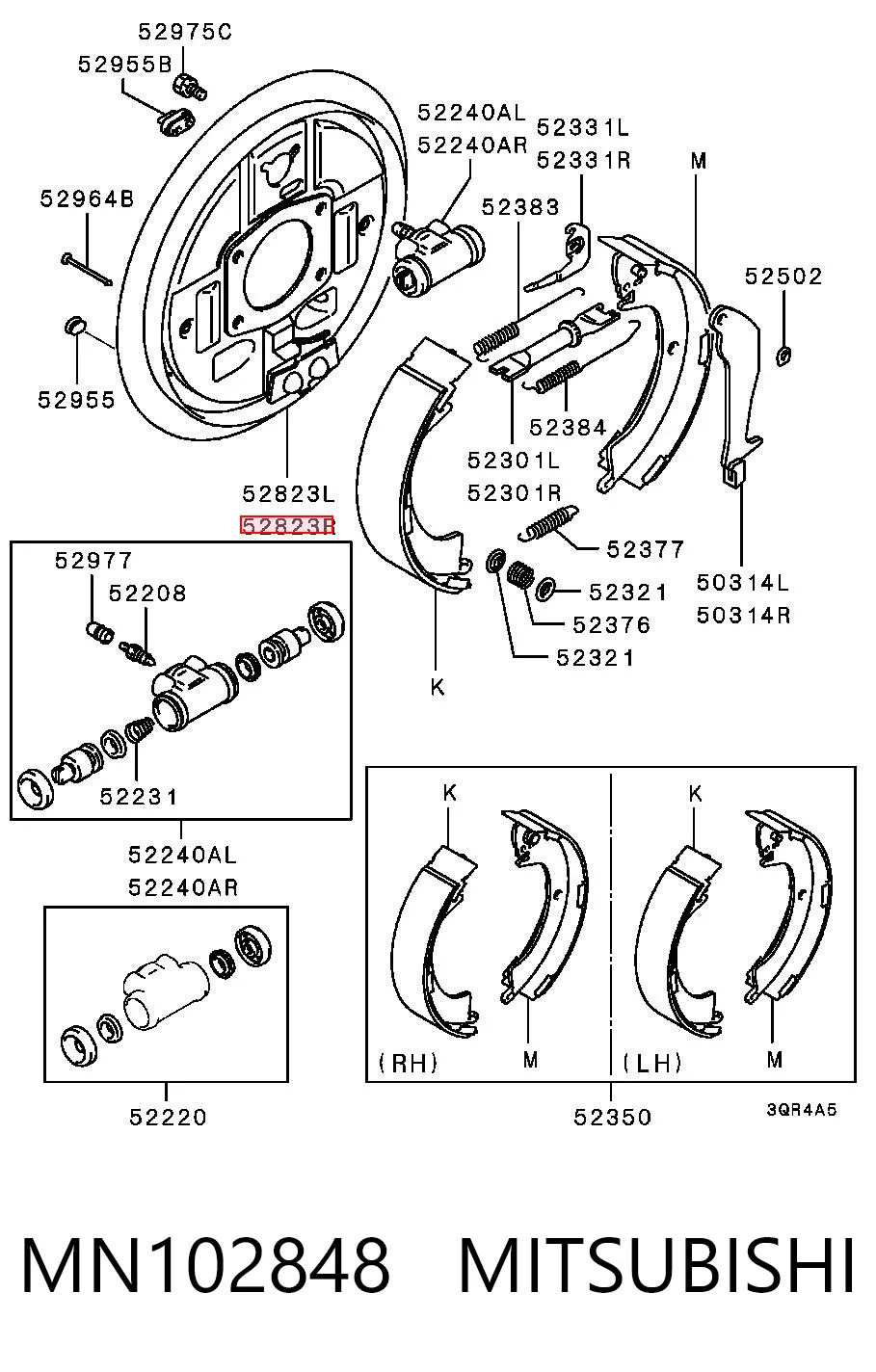 52975C
52955B
52964B
52955
52240AL
52240AR
52331L
52331R
M
52383
52502
52384
52301L
52301R
52823L
52823R
52377
52321
52376
52321
50314L
50314R
K
52977
52208
52231
52240AL
52240AR
52220
K
M
(RH)
K
M
(LH)
52350
3QR4A5
MN102848 MITSUBISHI