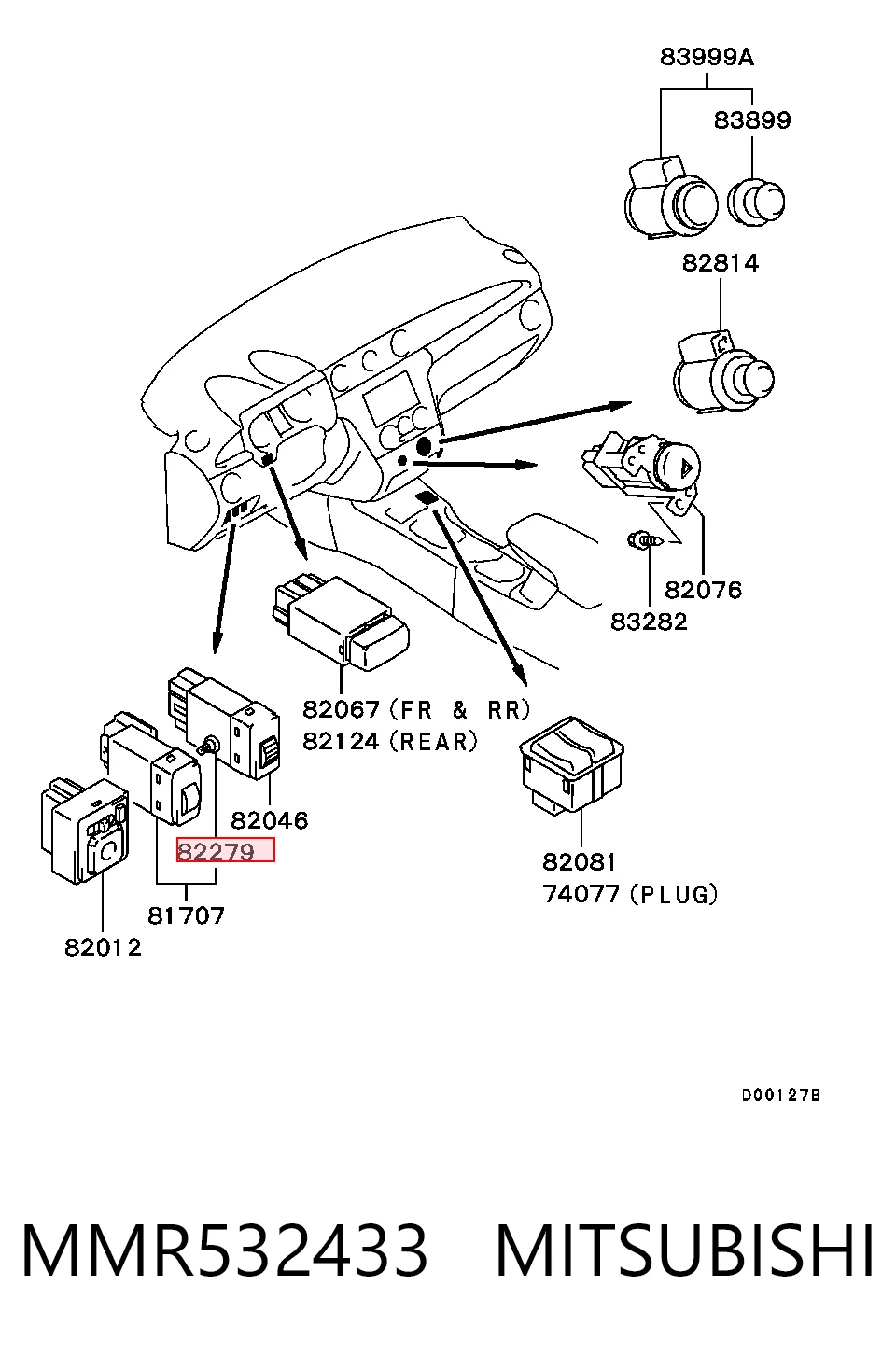 83999A
83899
82814
82076
83282
82067 (FR & RR)
82124 (REAR)
82046
82279
81707
82012
82081
74077 (PLUG)
D00127B

MMR532433 MITSUBISHI