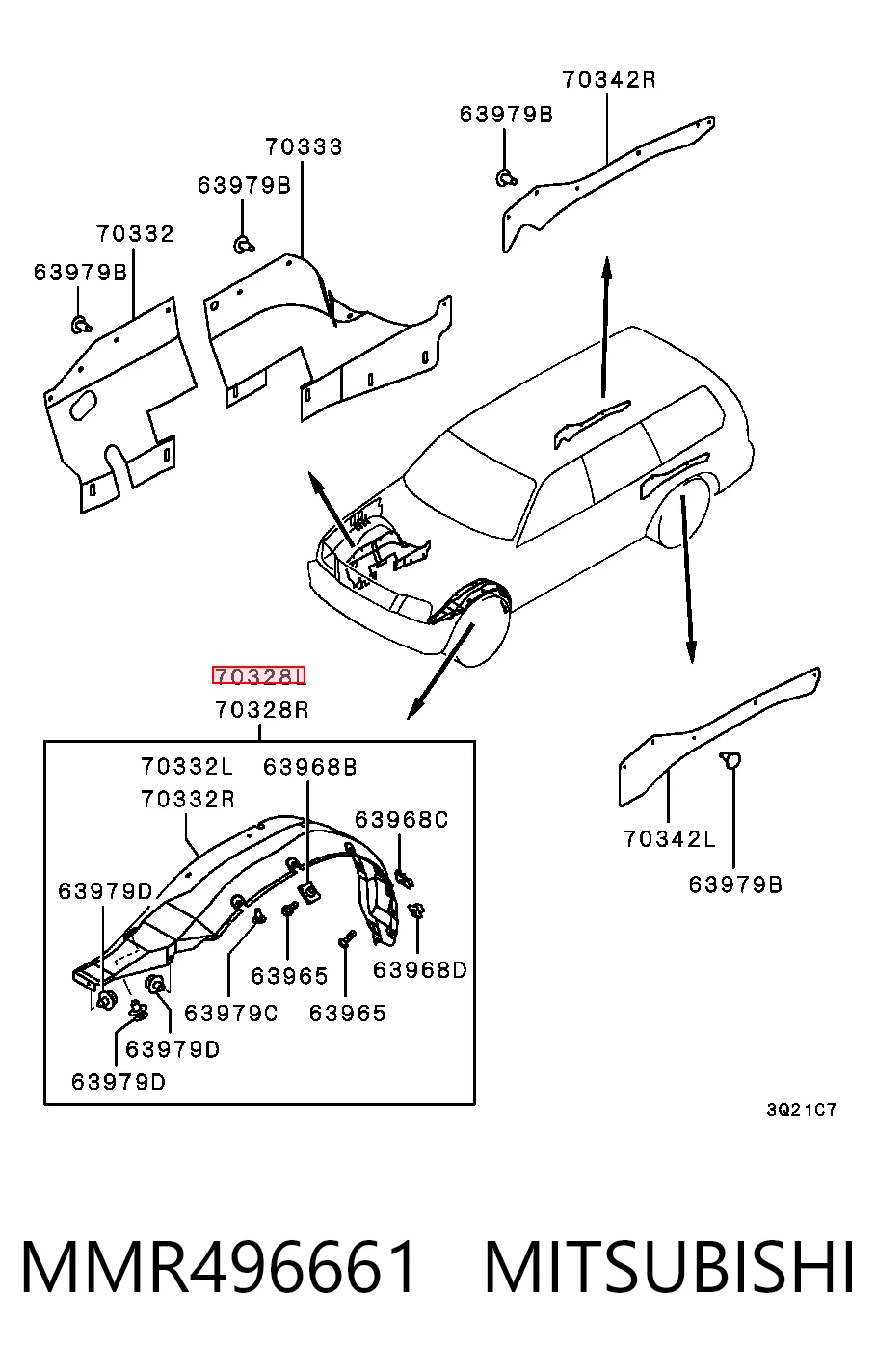 70342R
63979B
70333
63979B
70332
63979B
70328L
70328R
70332L
70332R
63968B
63968C
63979D
63965
63968D
63979C
63965
63979D
63979D
70342L
63979B
3Q21C7

MMR496661 MITSUBISHI