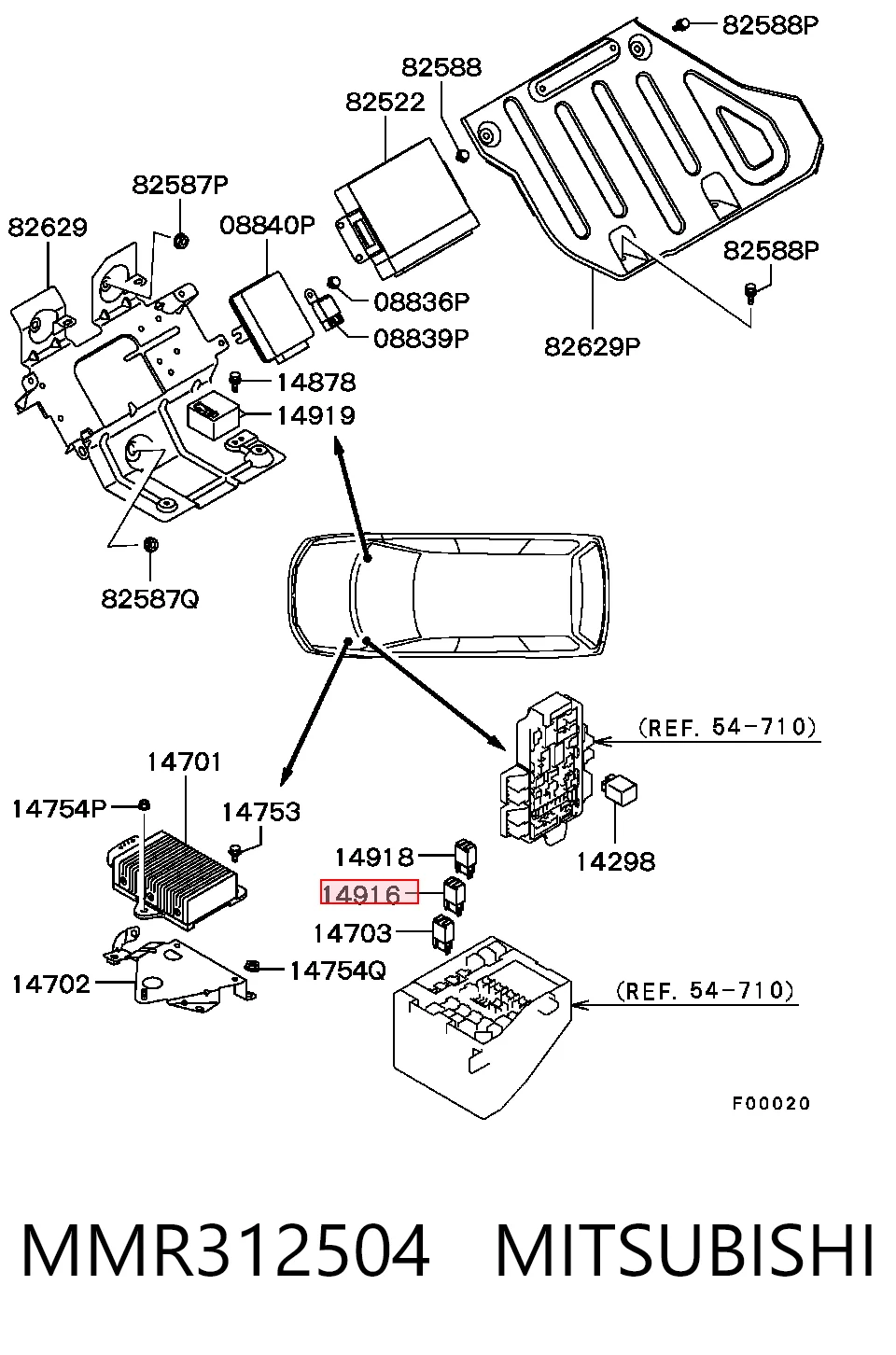 82588P
82588
82522
82587P
82629
08840P
08836P
08839P
82588P
82629P
14878
14919
82587Q
(REF. 54-710)
14701
14754P
14753
14918
14298
14916
14703
14754Q
14702
(REF. 54-710)
F00020

MMR312504 MITSUBISHI