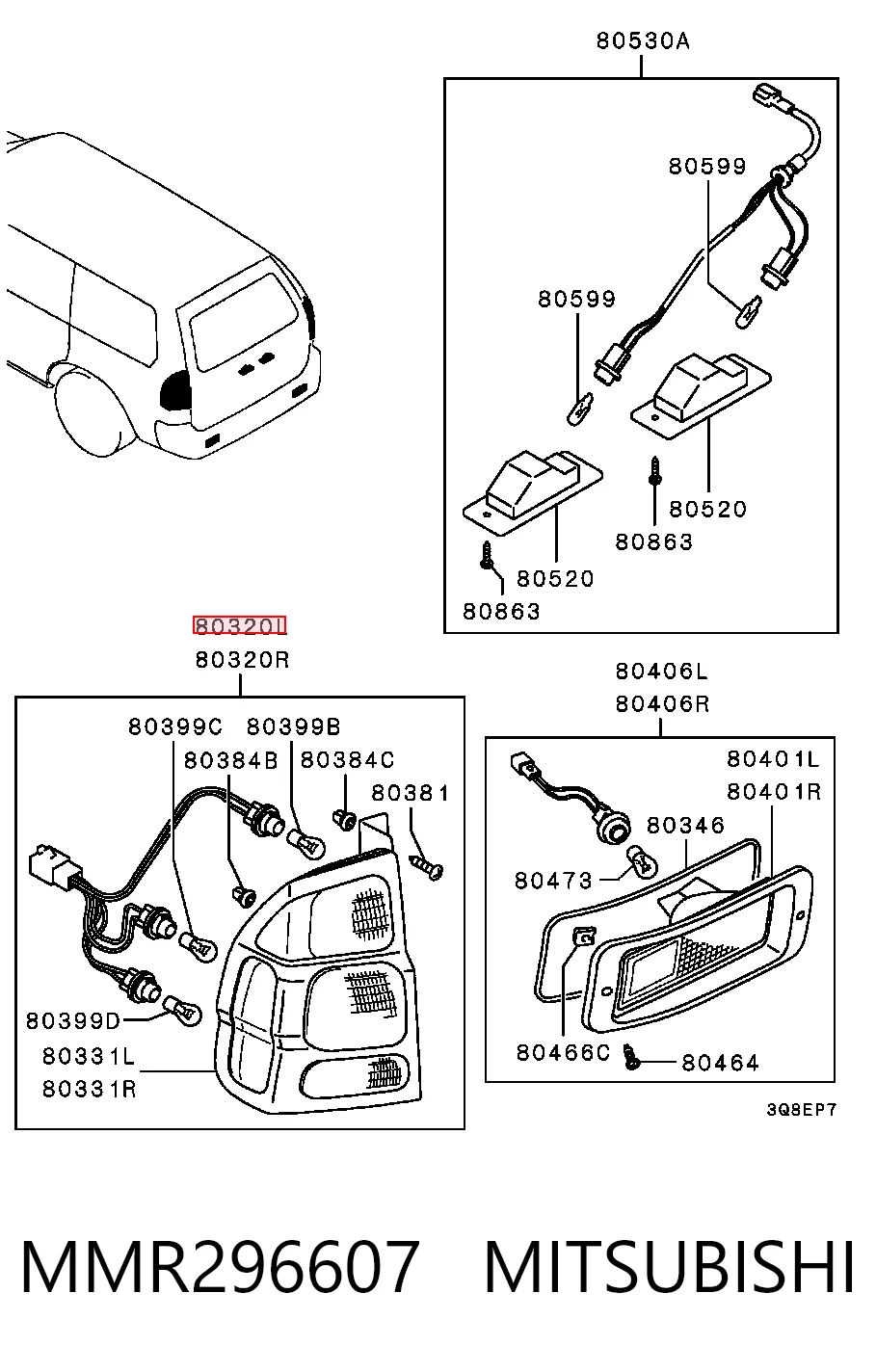 80530A

80599

80599

80520

80863

80520

80863

80320L

80320R

80399C 80399B

80384B 80384C

80381

80399D

80331L

80331R

80406L

80406R

80401L

80401R

80346

80473

80466C

80464

3Q8EP7

MMR296607 MITSUBISHI