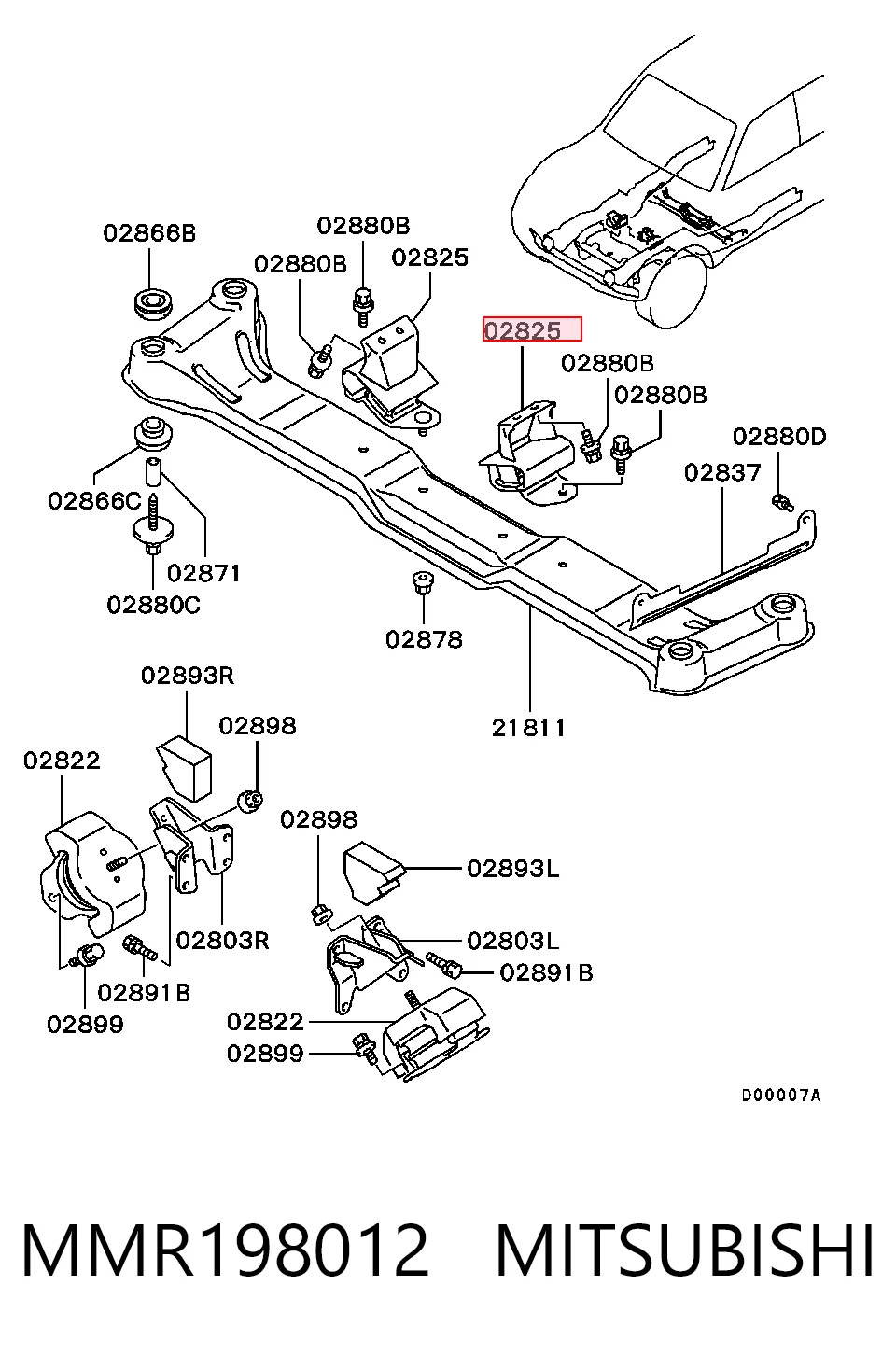 02866B
02880B
02880B
02825
02825
02880B
02880B
02880D
02837
02866C
02871
02880C
02878
21811
02893R
02898
02822
02898
02893L
02803R
02803L
02891B
02891B
02899
02822
02899
D00007A

MMR198012 MITSUBISHI