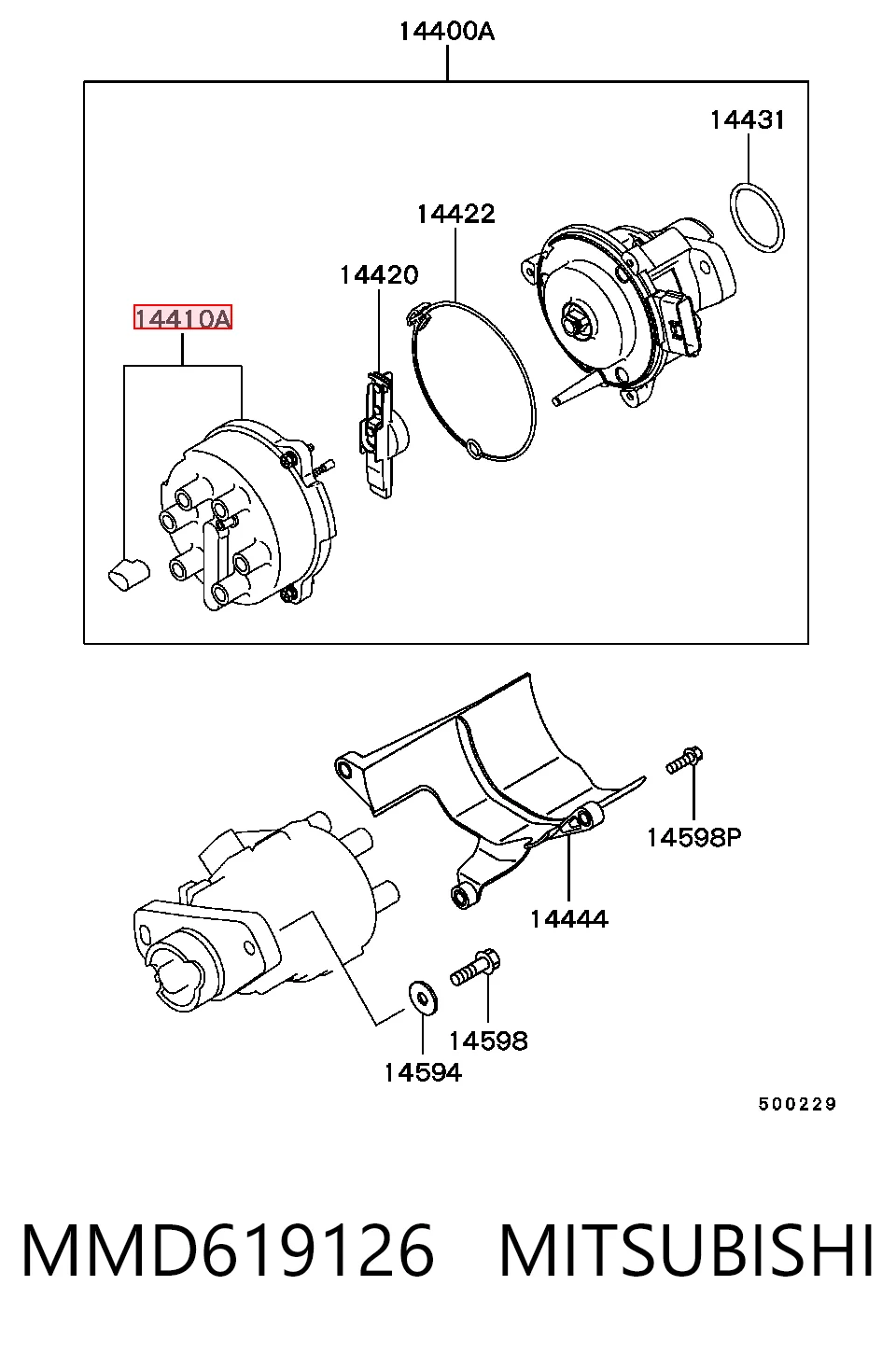 14400A

14431

14422

14420

14410A

14598P

14444

14598

14594

500229

MMD619126 MITSUBISHI