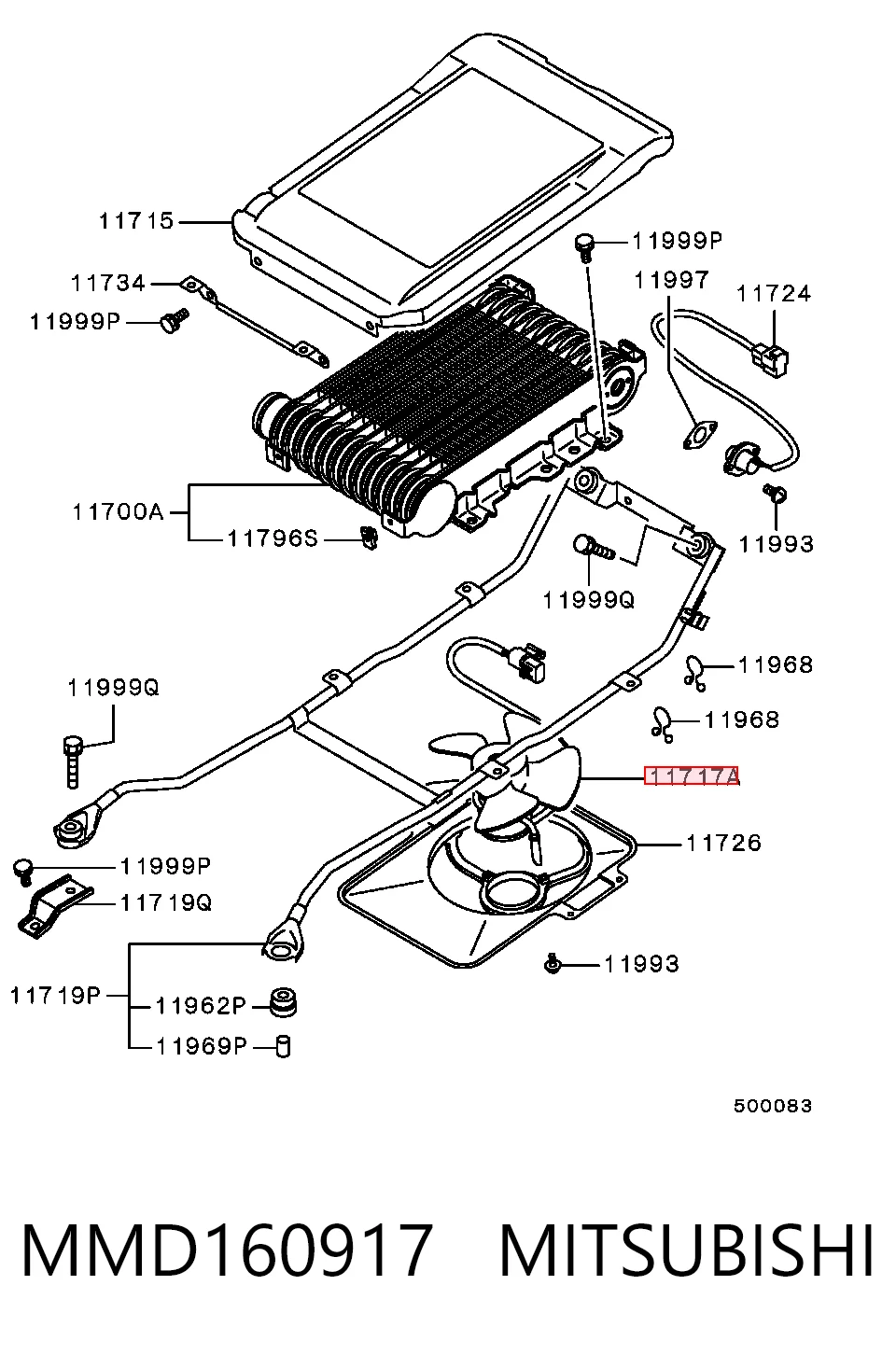 11715
11999P
11734
11997
11724
11999P
11700A
11796S
11993
11999Q
11968
11999Q
11968
11717A
11726
11999P
11719Q
11993
11719P
11962P
11969P
500083
MMD160917 MITSUBISHI