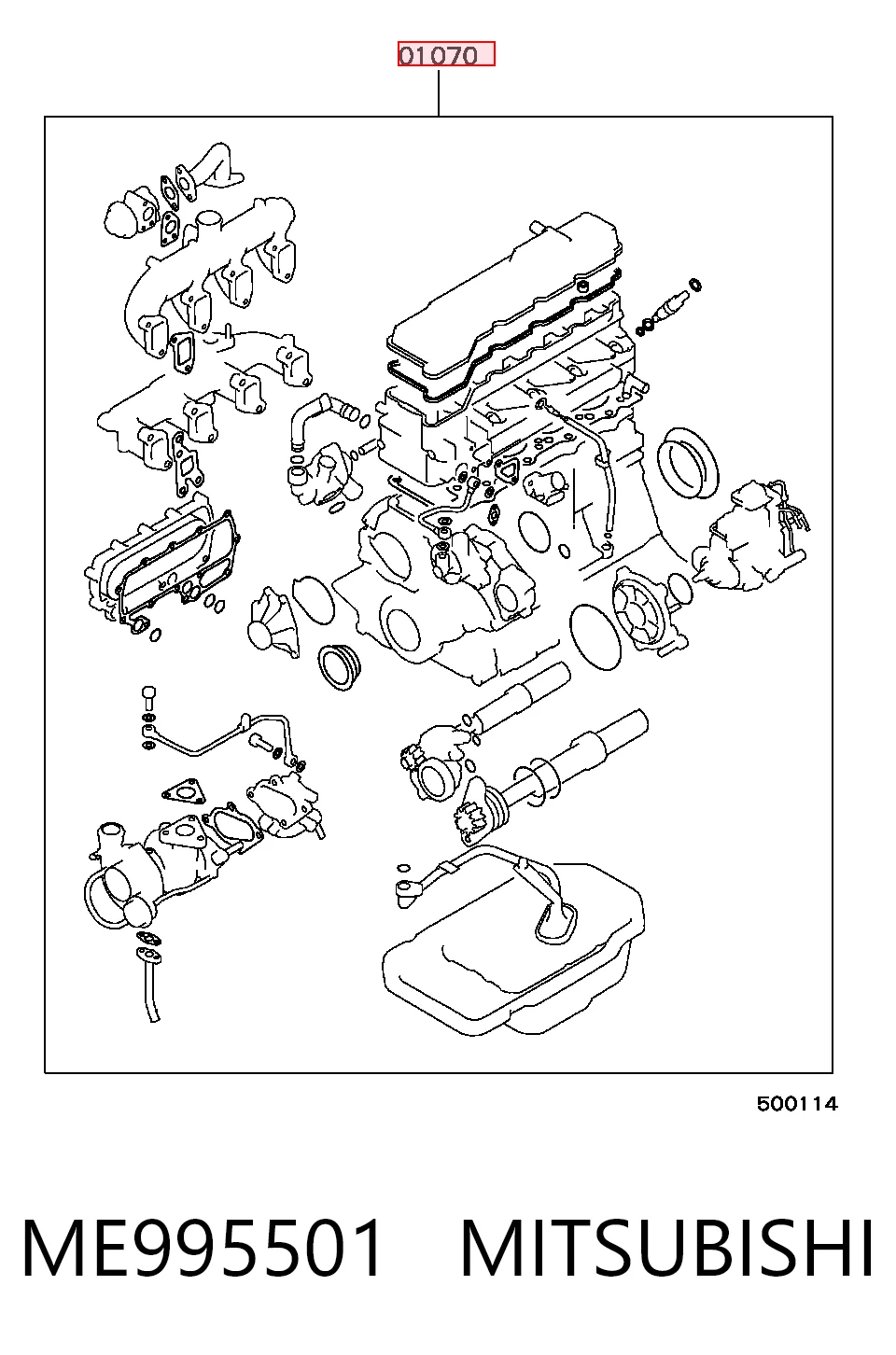 01070

500114

ME995501 MITSUBISHI