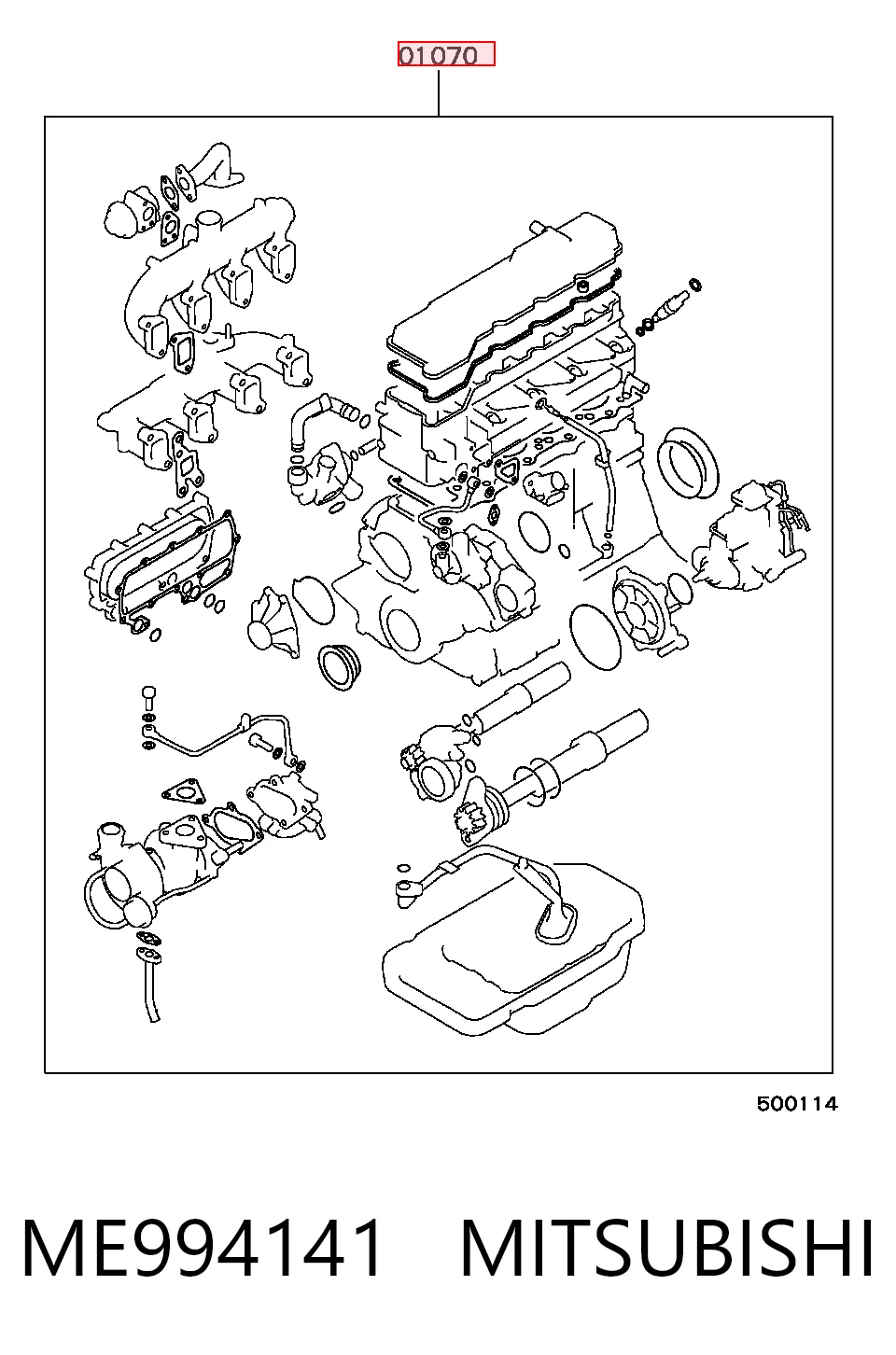 01070

500114

ME994141 MITSUBISHI