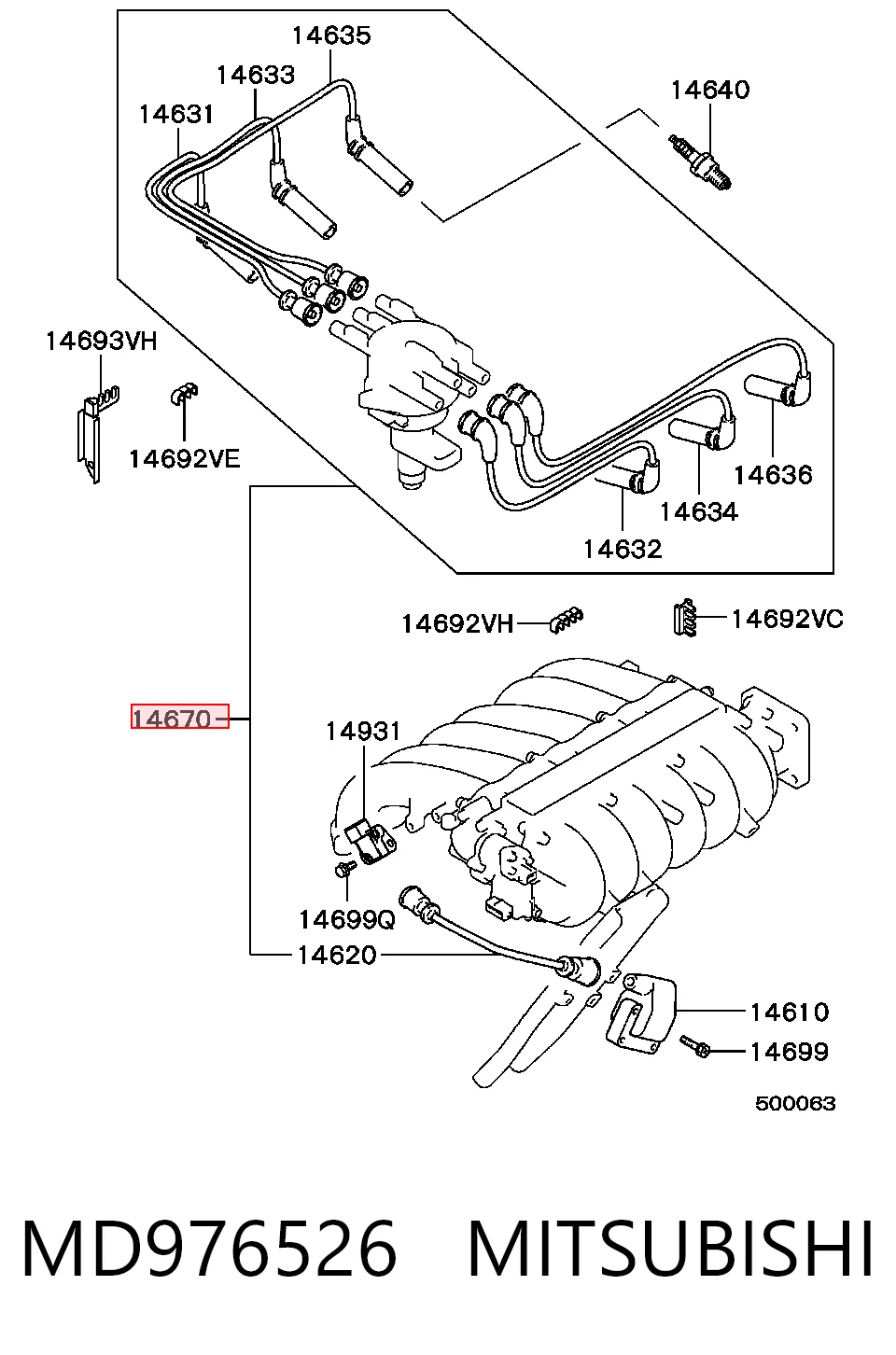 14635
14633
14631
14640
14693VH
14692VE
14636
14634
14632
14692VH
14692VC
14670
14931
14699Q
14620
14610
14699
500063

MD976526 MITSUBISHI