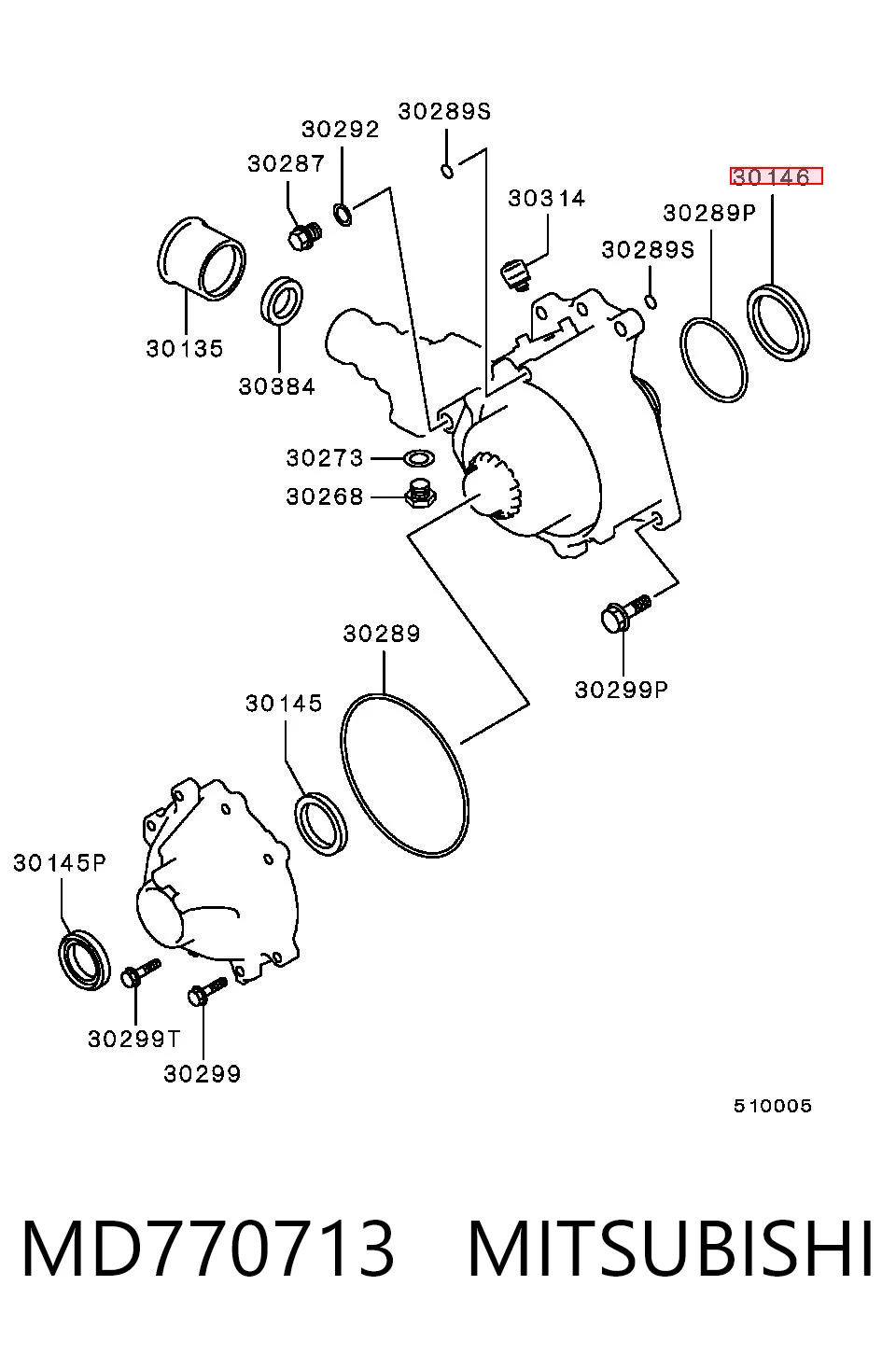 30289S
30292
30287
30314
30146
30289P
30289S
30135
30384
30273
30268
30289
30299P
30145
30145P
30299T
30299
510005

MD770713 MITSUBISHI