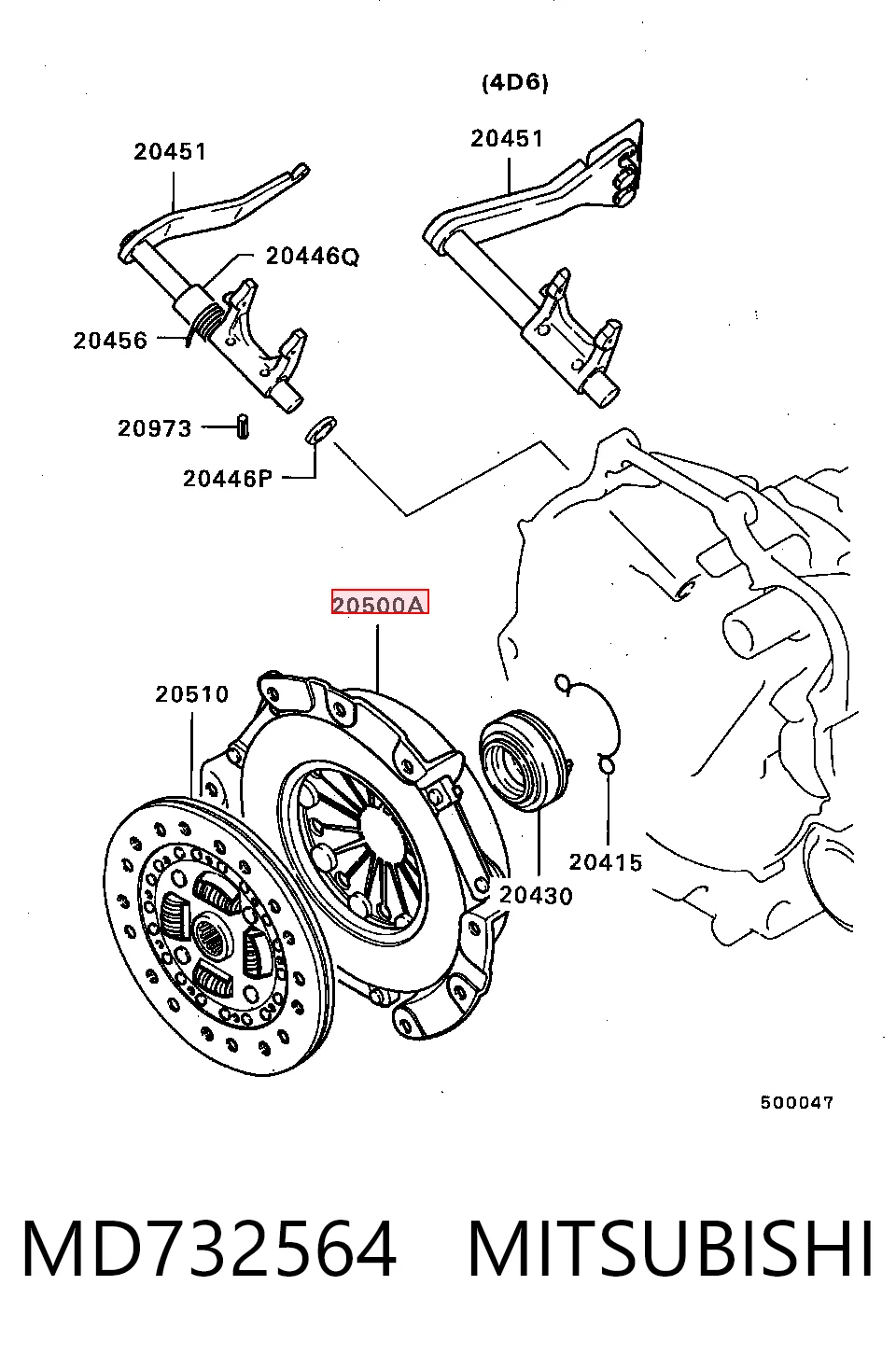 (4D6)

20451

20451

20446Q

20456

20973

20446P

20500A

20510

20415

20430

500047

MD732564 MITSUBISHI