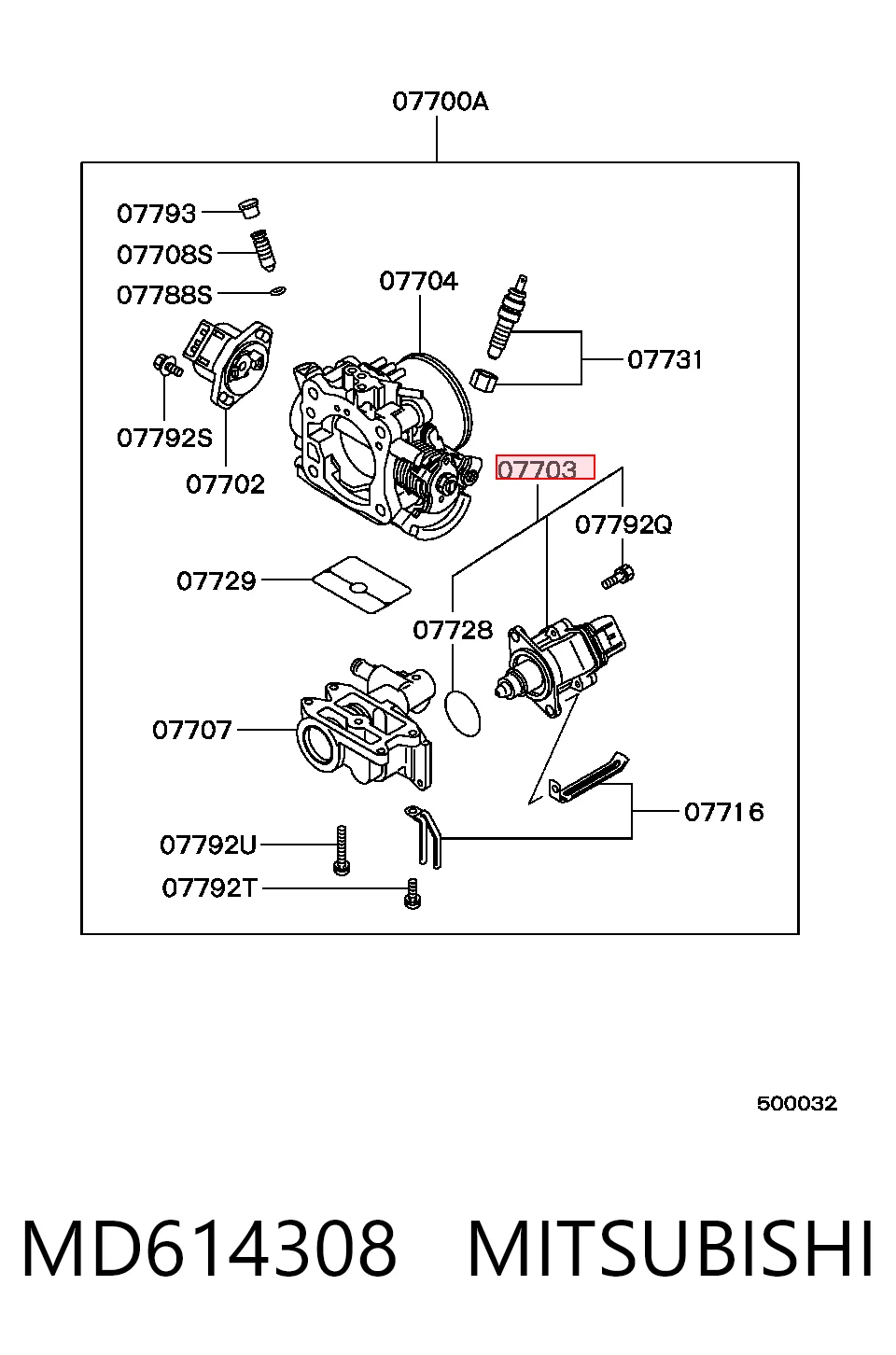 07700A

07793
07708S
07788S
07704
07731
07792S
07702
07703
07792Q
07729
07728
07707
07716
07792U
07792T

500032

MD614308 MITSUBISHI