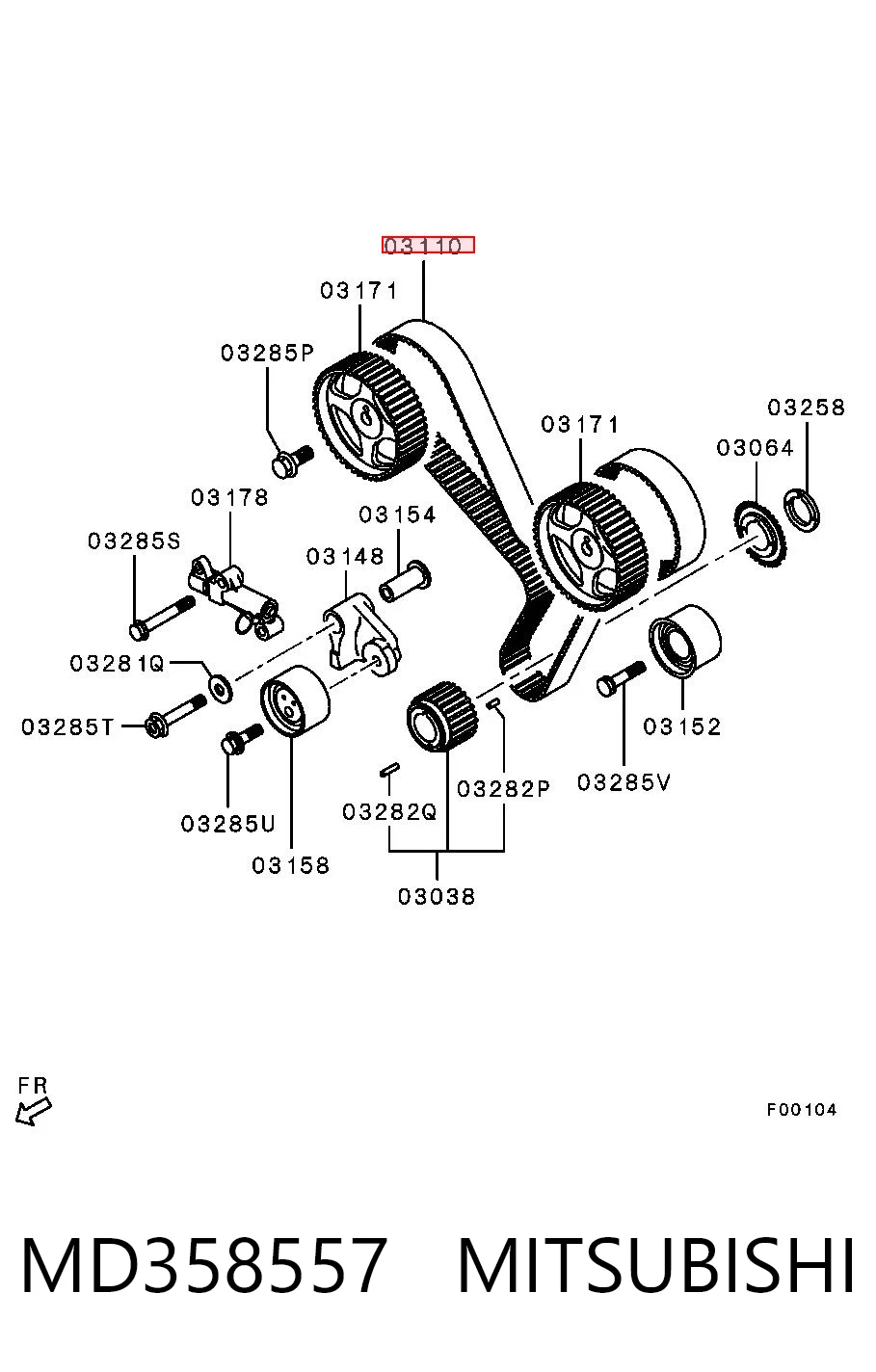 03110
03171
03285P
03171
03258
03064
03178
03154
03285S
03148
03281Q
03285T
03152
03285V
03282P
03282Q
03285U
03158
03038
FR
F00104
MD358557 MITSUBISHI