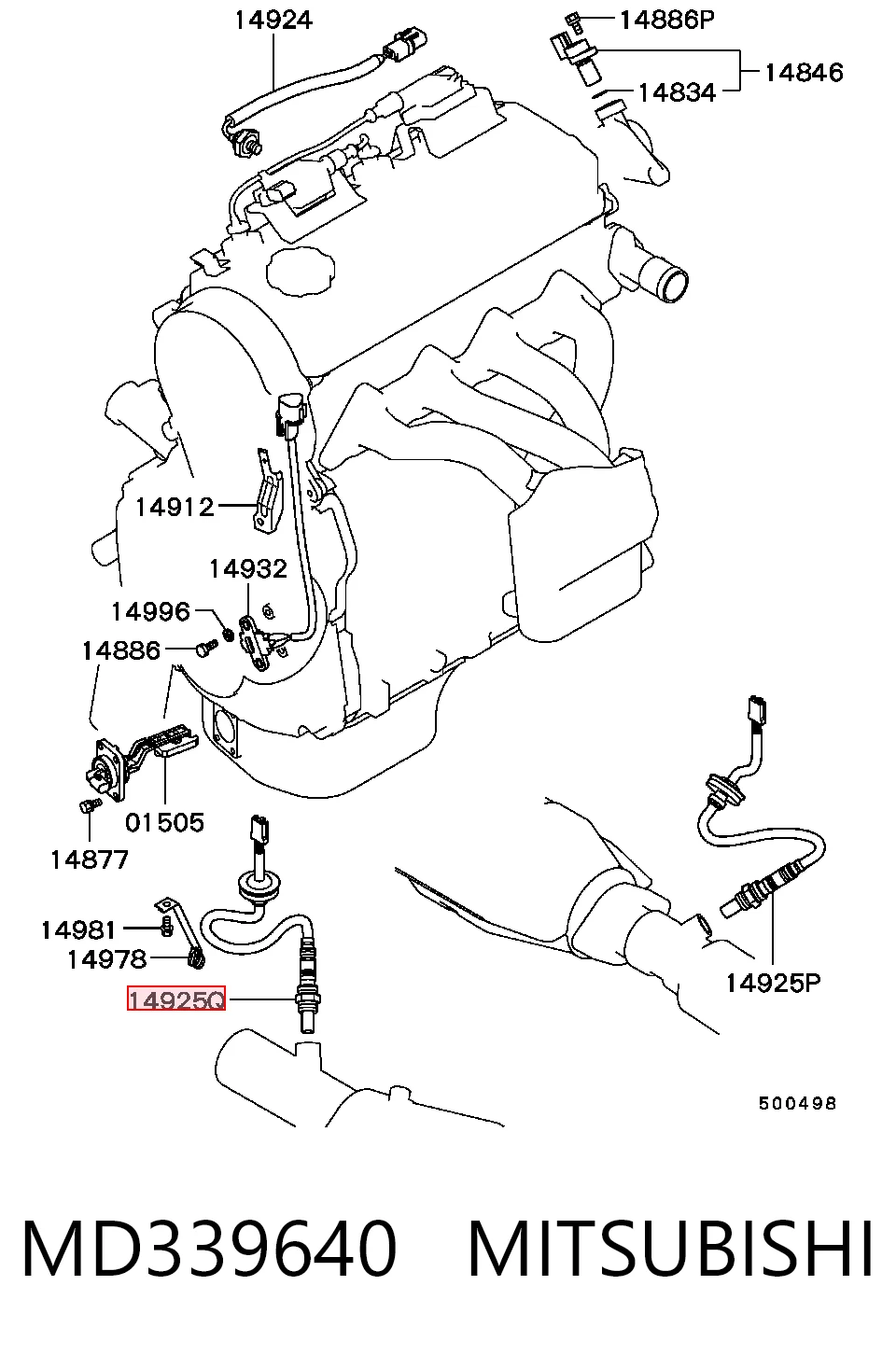 14924

14886P

14846

14834

14912

14932

14996

14886

01505

14877

14981

14978

14925Q

14925P

500498

MD339640 MITSUBISHI