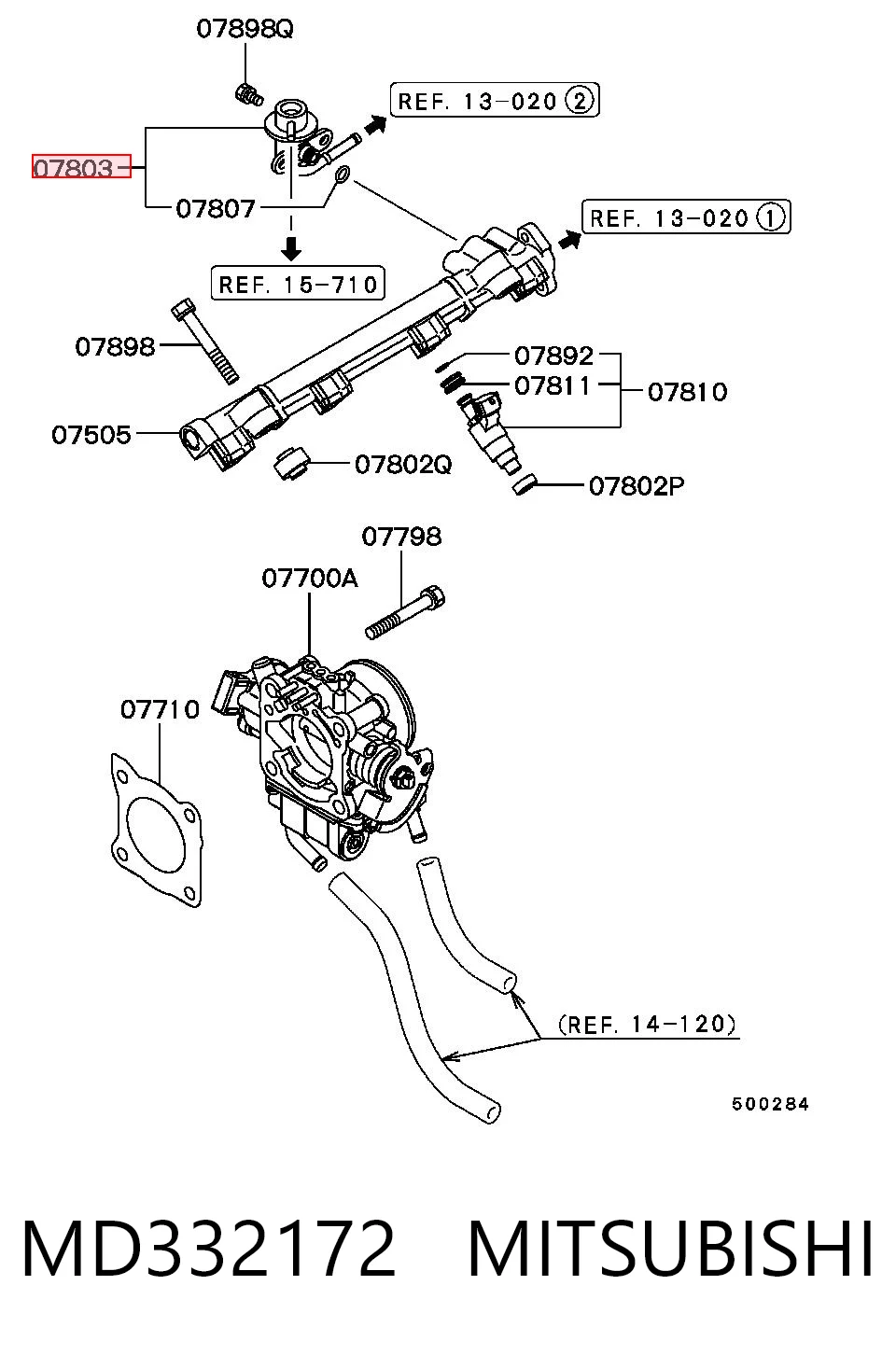 07898Q

REF. 13-020 ②

07803

07807

REF. 13-020 ①

REF. 15-710

07898

07892

07811

07810

07505

07802Q

07802P

07798

07700A

07710

(REF. 14-120)

500284

MD332172 MITSUBISHI