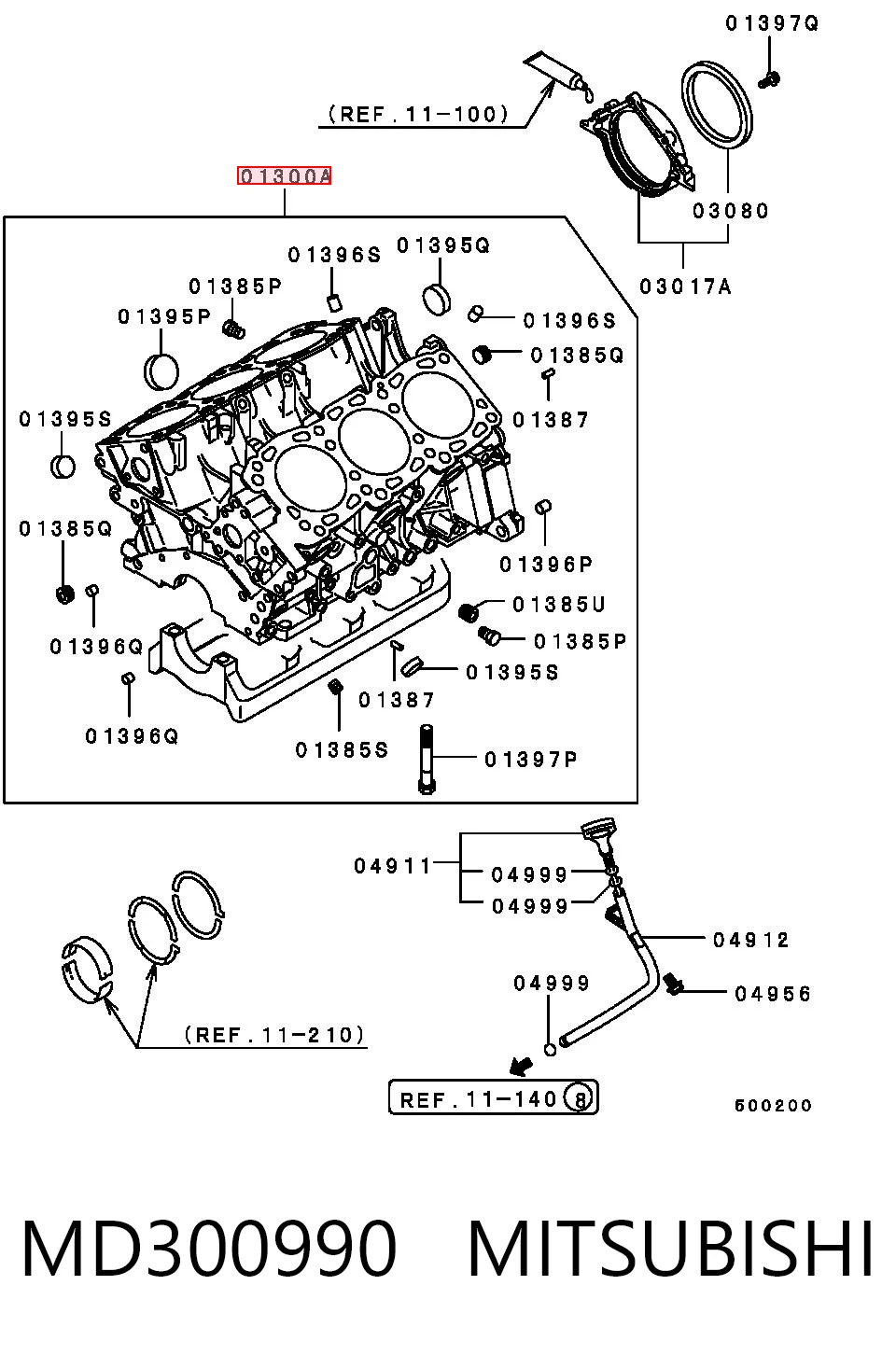 01397Q

(REF.11-100)

01300A

03080

03017A

01396S
01395Q

01385P

01395P

01396S

01385Q

01387

01395S

01385Q

01396P

01385U

01385P

01396Q

01395S

01387

01396Q

01385S

01397P

04911
04999
04999

04912

04999

04956

(REF.11-210)

REF.11-140 8

500200

MD300990 MITSUBISHI