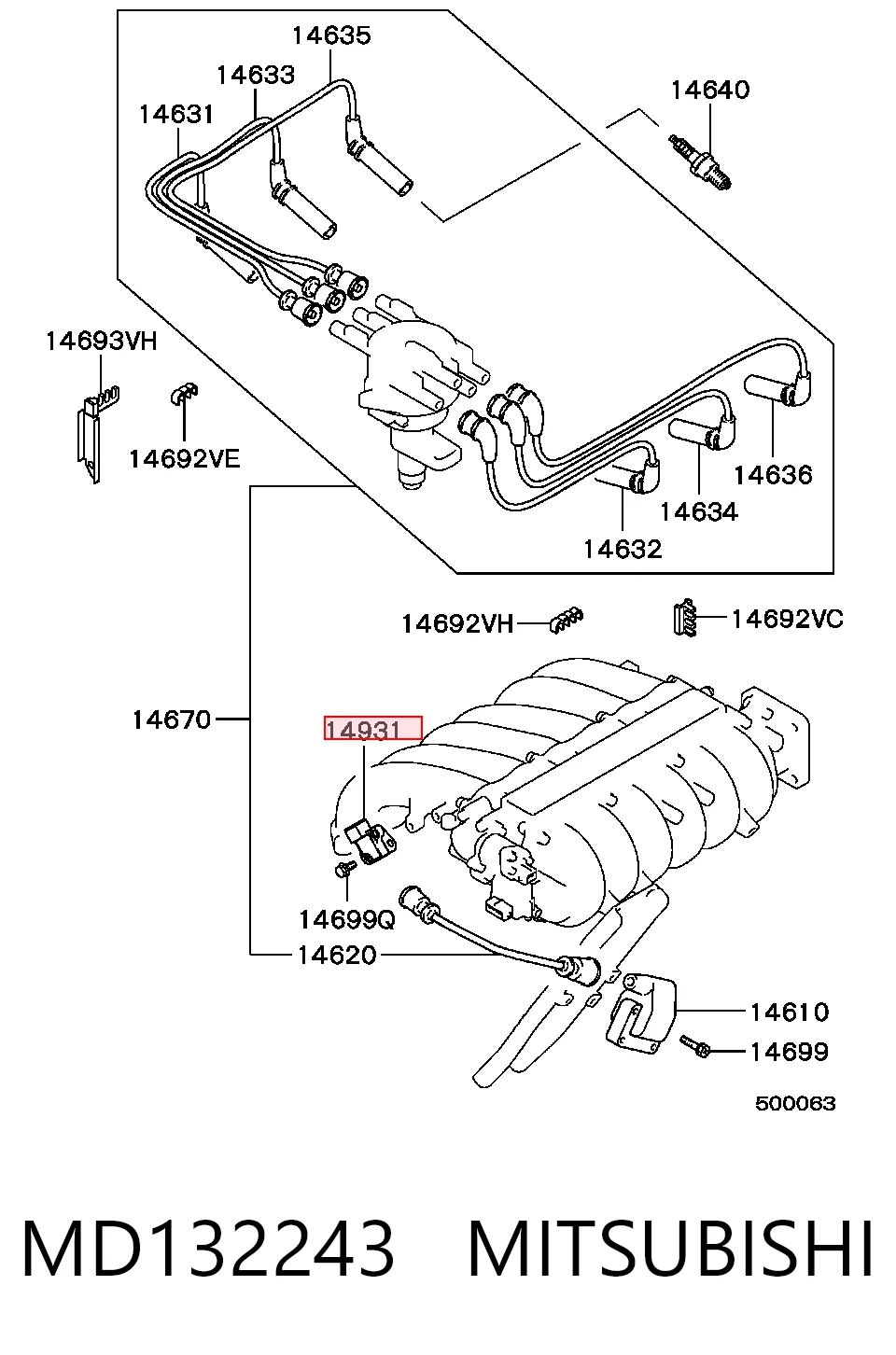 14635
14633
14631
14640
14693VH
14692VE
14636
14634
14632
14692VH
14692VC
14670
14931
14699Q
14620
14610
14699
500063

MD132243 MITSUBISHI