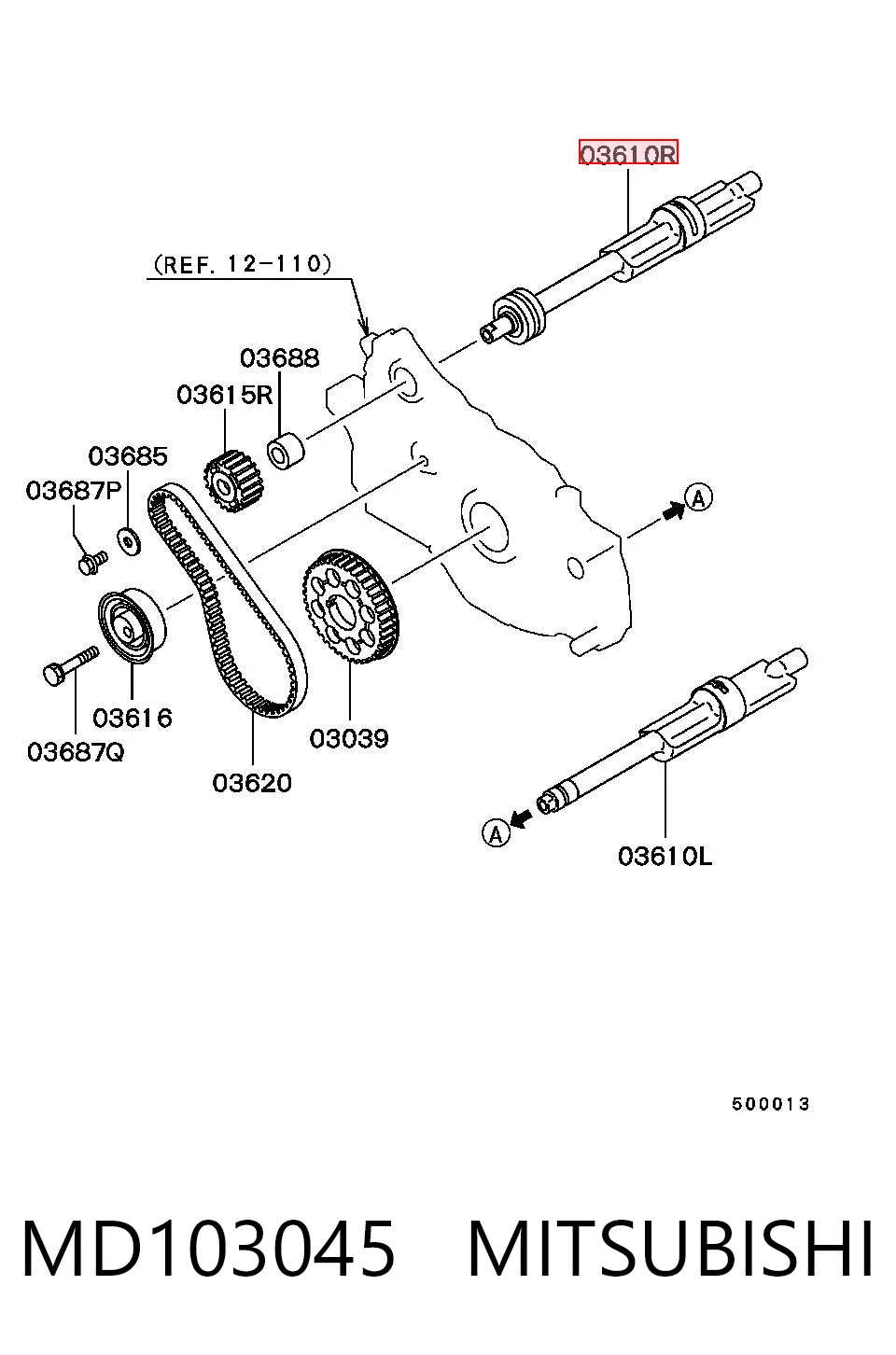 03610R

(REF. 12-110)

03688

03615R

03685

03687P

A

03616

03687Q

03620

03039

A

03610L

500013

MD103045 MITSUBISHI