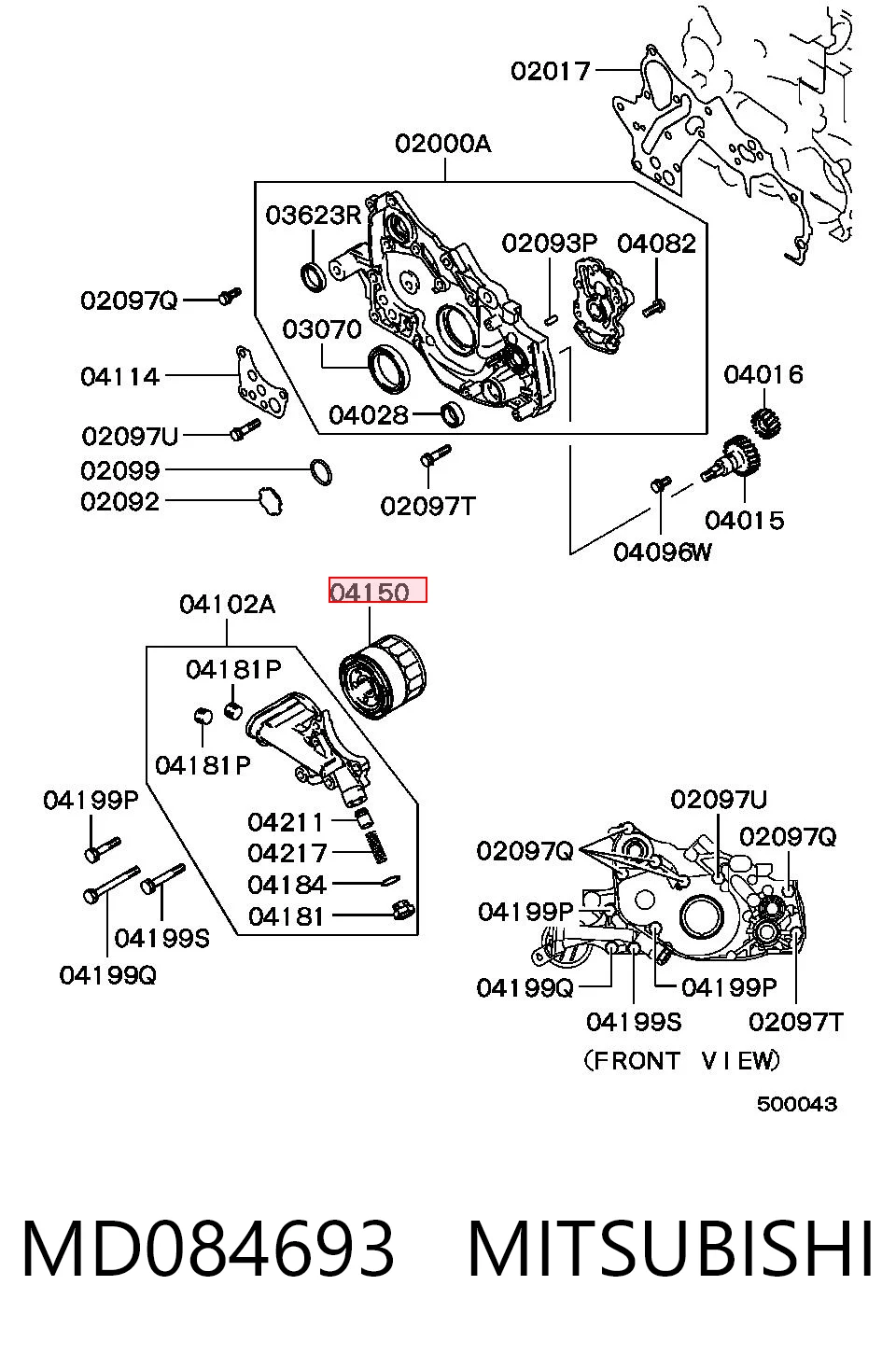 02017
02000A
03623R
02093P
04082
02097Q
03070
04114
04028
04016
02097U
02099
02092
02097T
04015
04096W
04102A
04150
04181P
04181P
04199P
04211
04217
04184
04181
04199S
04199Q
02097U
02097Q
02097Q
04199P
04199Q
04199P
04199S
02097T
(FRONT VIEW)
500043
MD084693 MITSUBISHI