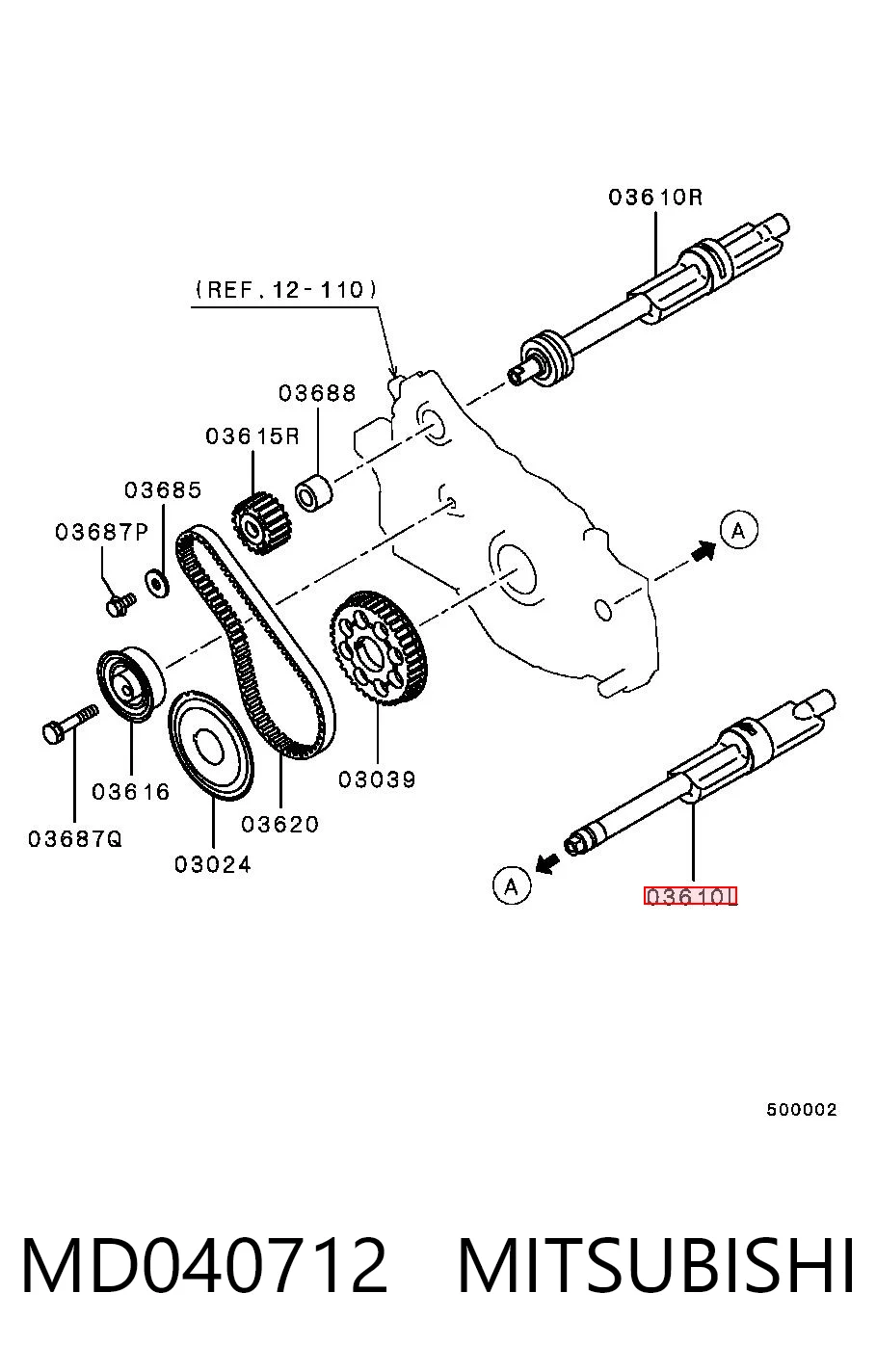 03610R

(REF.12-110)

03688

03615R

03685

03687P

A

03616

03687Q

03024

03620

03039

A

03610L

500002

MD040712 MITSUBISHI