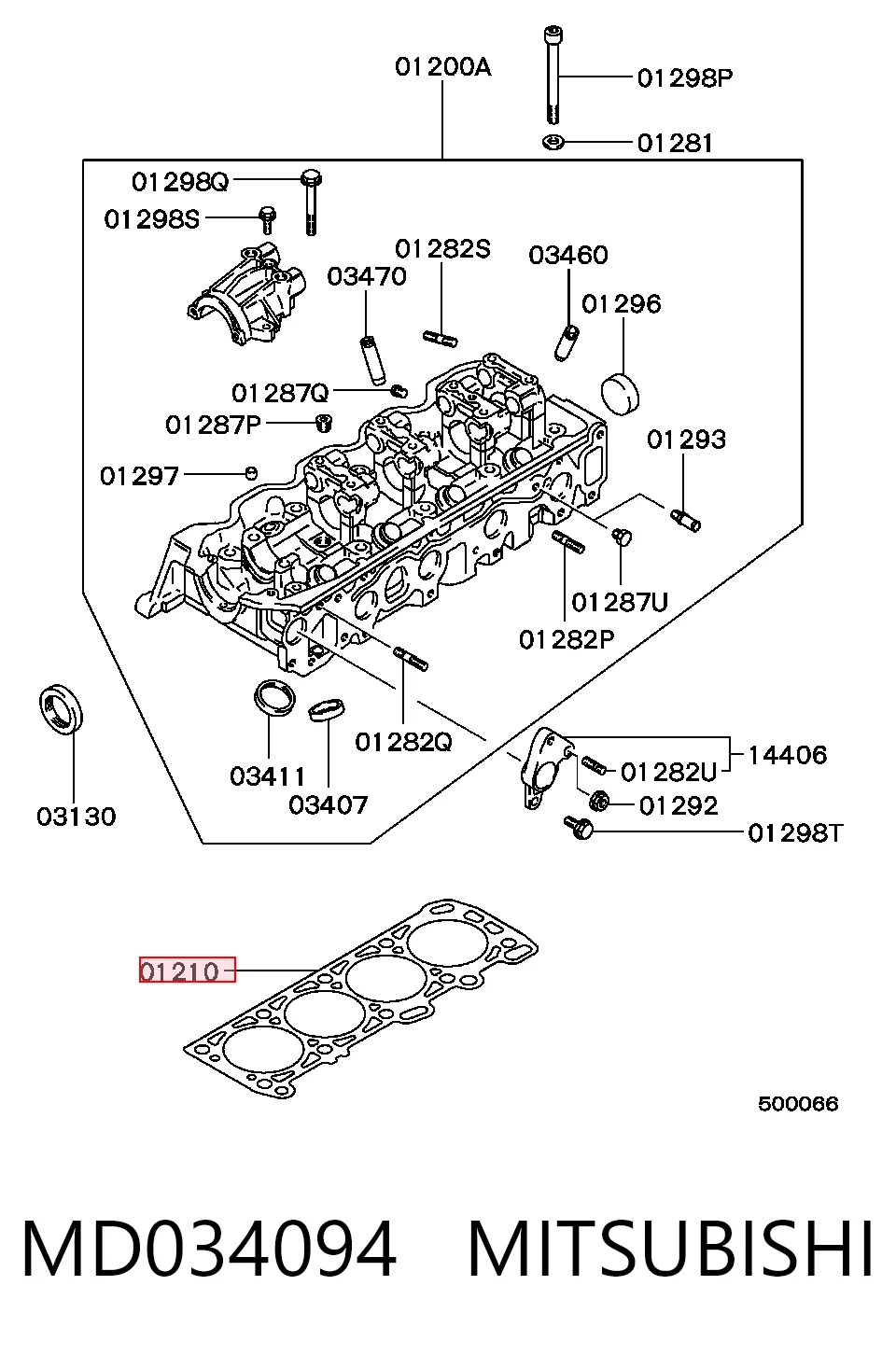 01200A
01298P
01281
01298Q
01298S
01282S
03460
03470
01296
01287Q
01287P
01293
01297
01287U
01282P
01282Q
14406
01282U
01292
01298T
03411
03407
03130
01210
500066

MD034094 MITSUBISHI