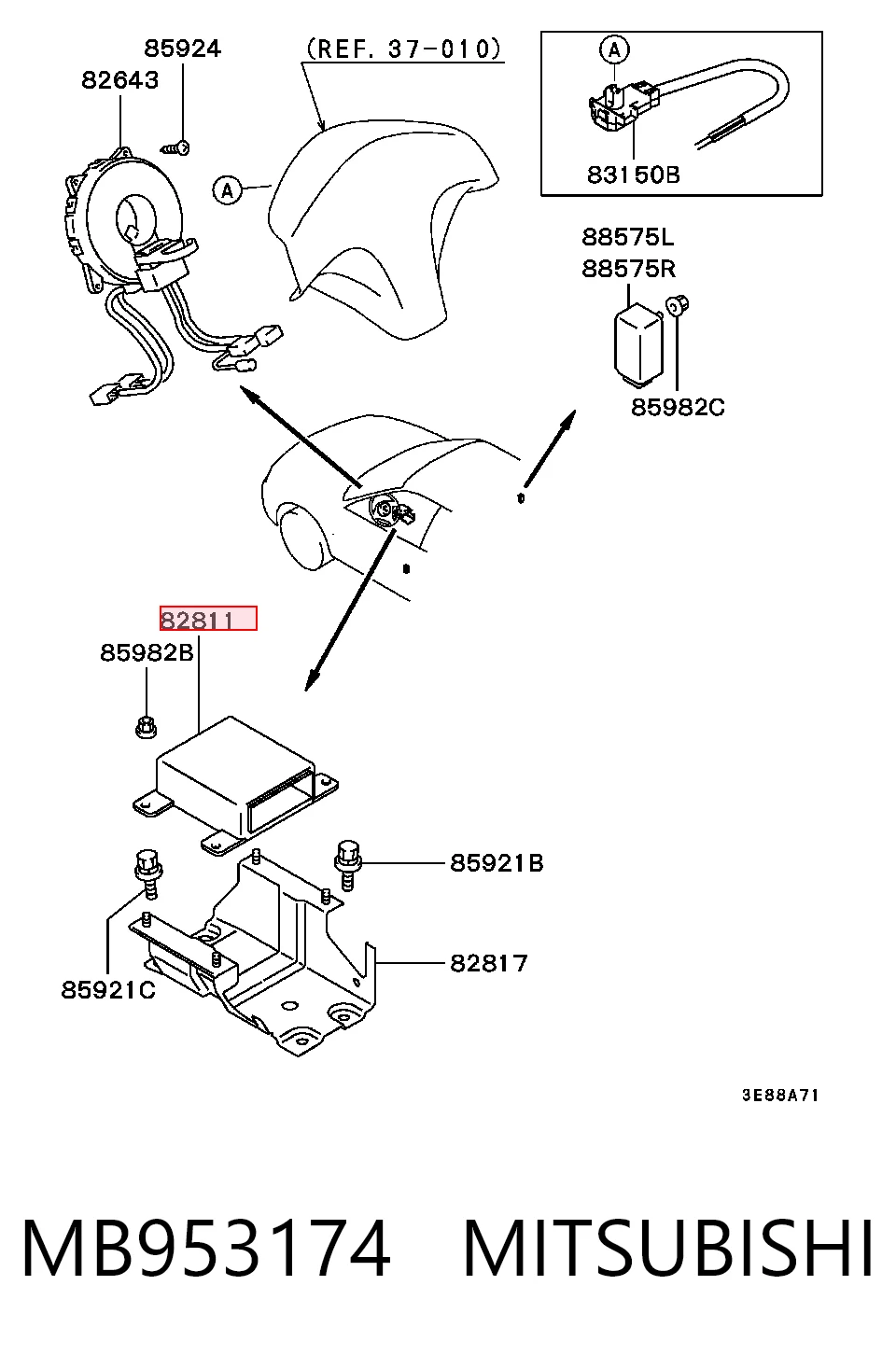 85924
82643
(REF. 37-010)
A
A
83150B
88575L
88575R
85982C
82811
85982B
85921B
82817
85921C
3E88A71

MB953174 MITSUBISHI