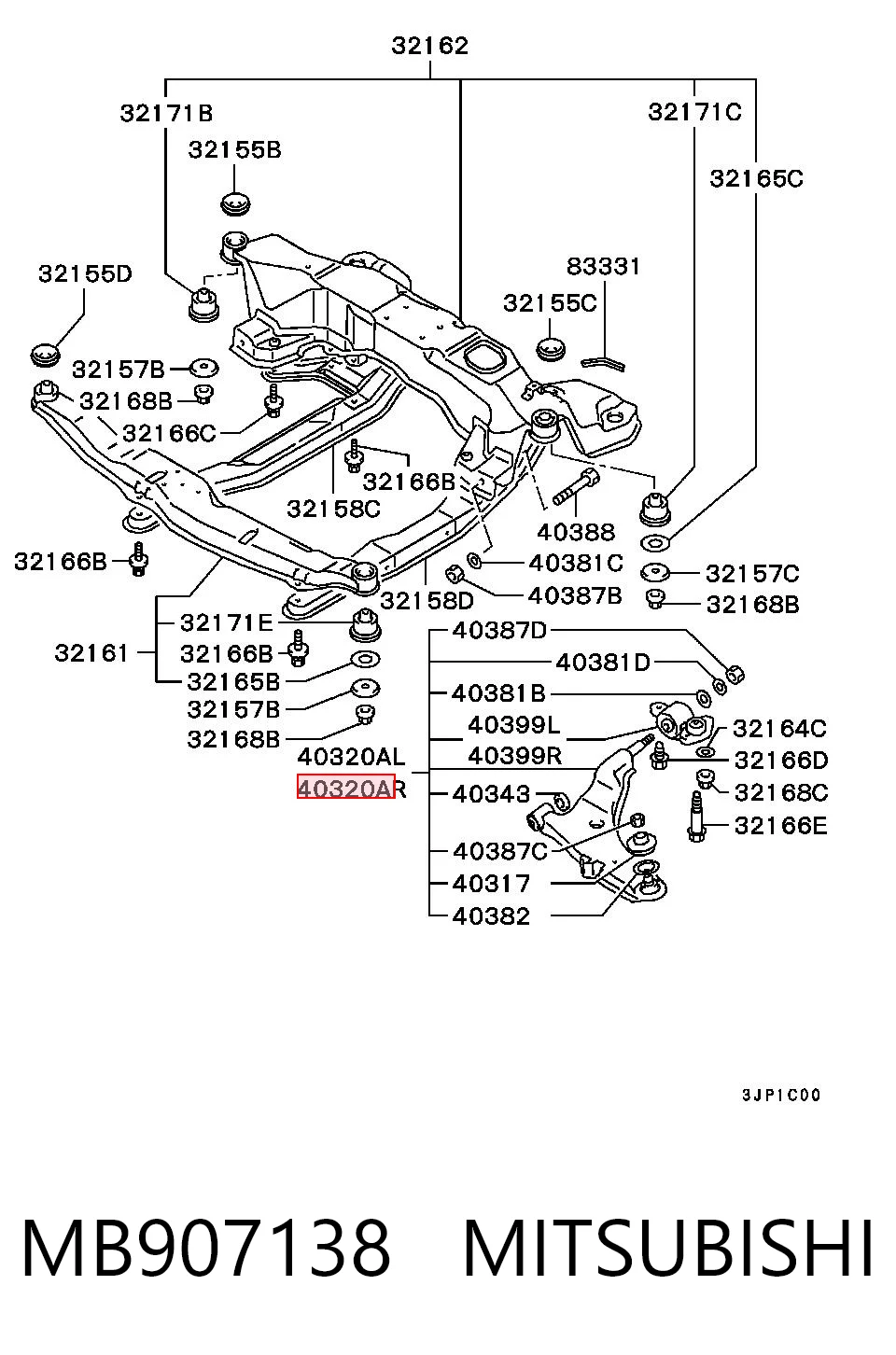 32162
32171B
32171C
32155B
32165C
32155D
83331
32155C
32157B
32168B
32166C
32166B
32158C
40388
32166B
40381C
32157C
32158D
40387B
32168B
32161
32171E
32166B
32165B
32157B
32168B
40387D
40381D
40381B
40399L
40399R
32164C
32166D
40320AL
40320AR
40343
32168C
32166E
40387C
40317
40382
3JP1C00
MB907138 MITSUBISHI