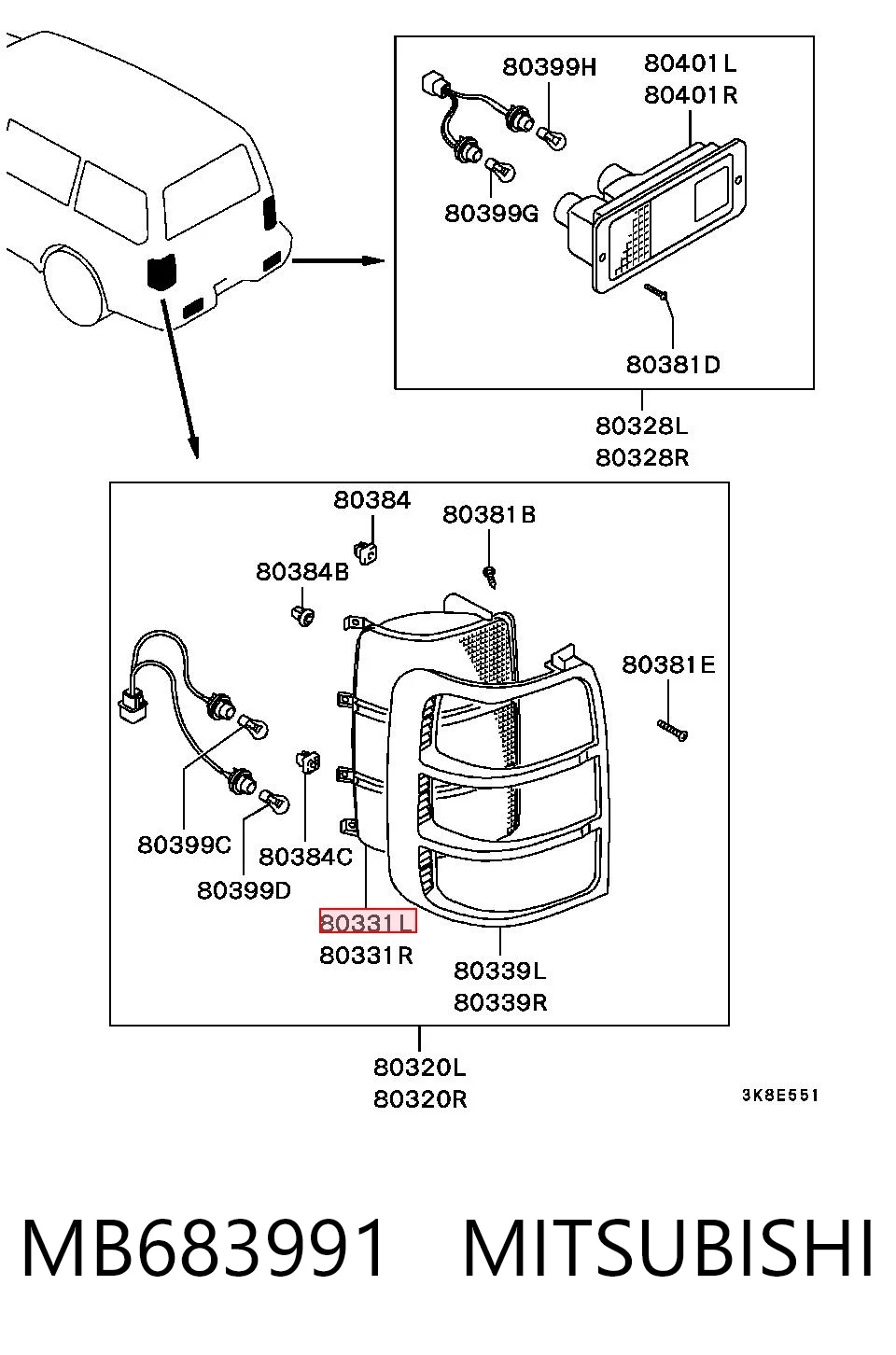 80399H
80401L
80401R
80399G
80381D
80328L
80328R
80384
80381B
80384B
80381E
80399C
80384C
80399D
80331L
80331R
80339L
80339R
80320L
80320R
3K8E551

MB683991 MITSUBISHI