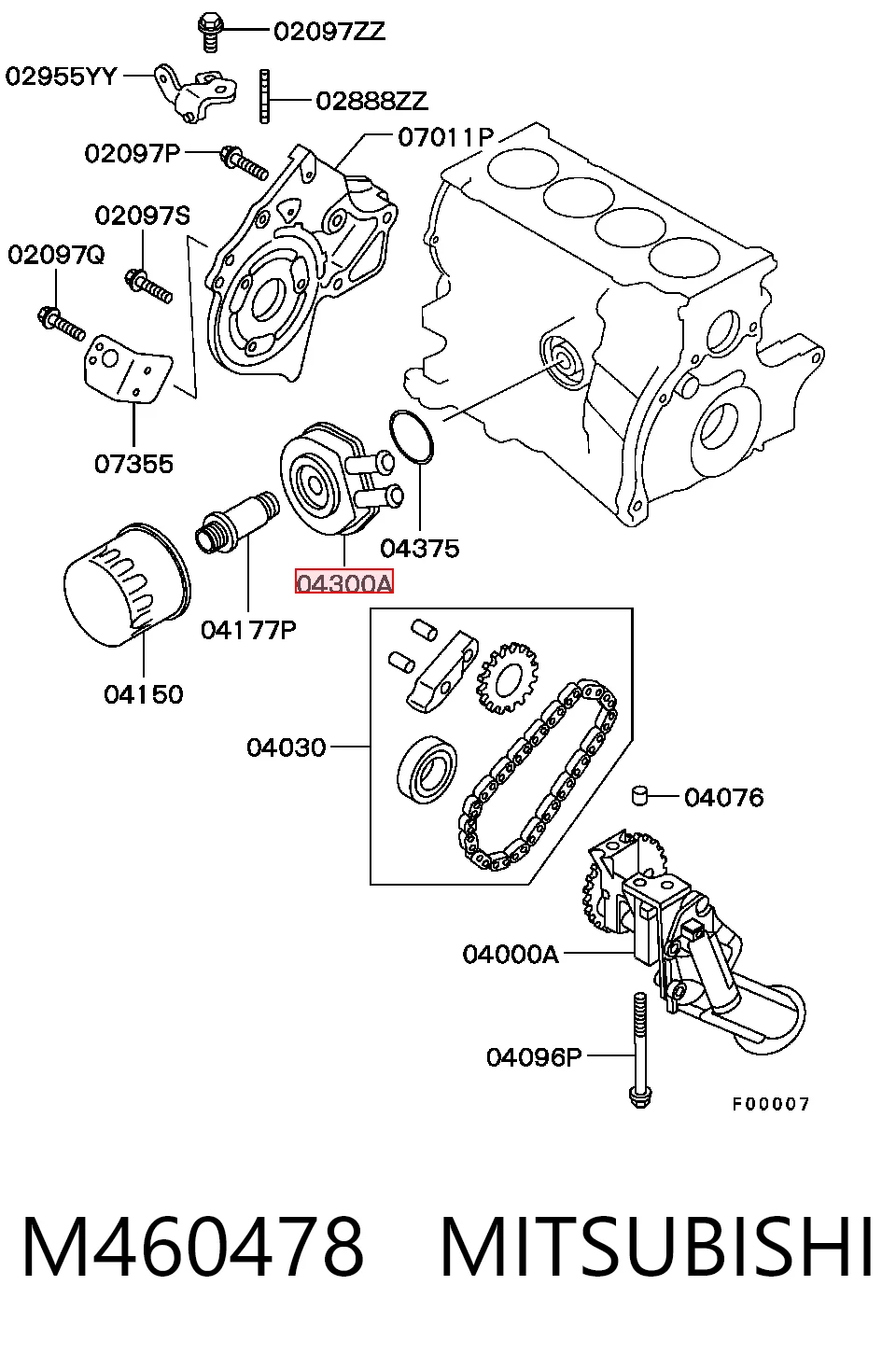 02097ZZ
02955YY
02888ZZ
02097P
07011P
02097S
02097Q
07355
04375
04300A
04177P
04150
04030
04076
04000A
04096P
F00007

M460478 MITSUBISHI