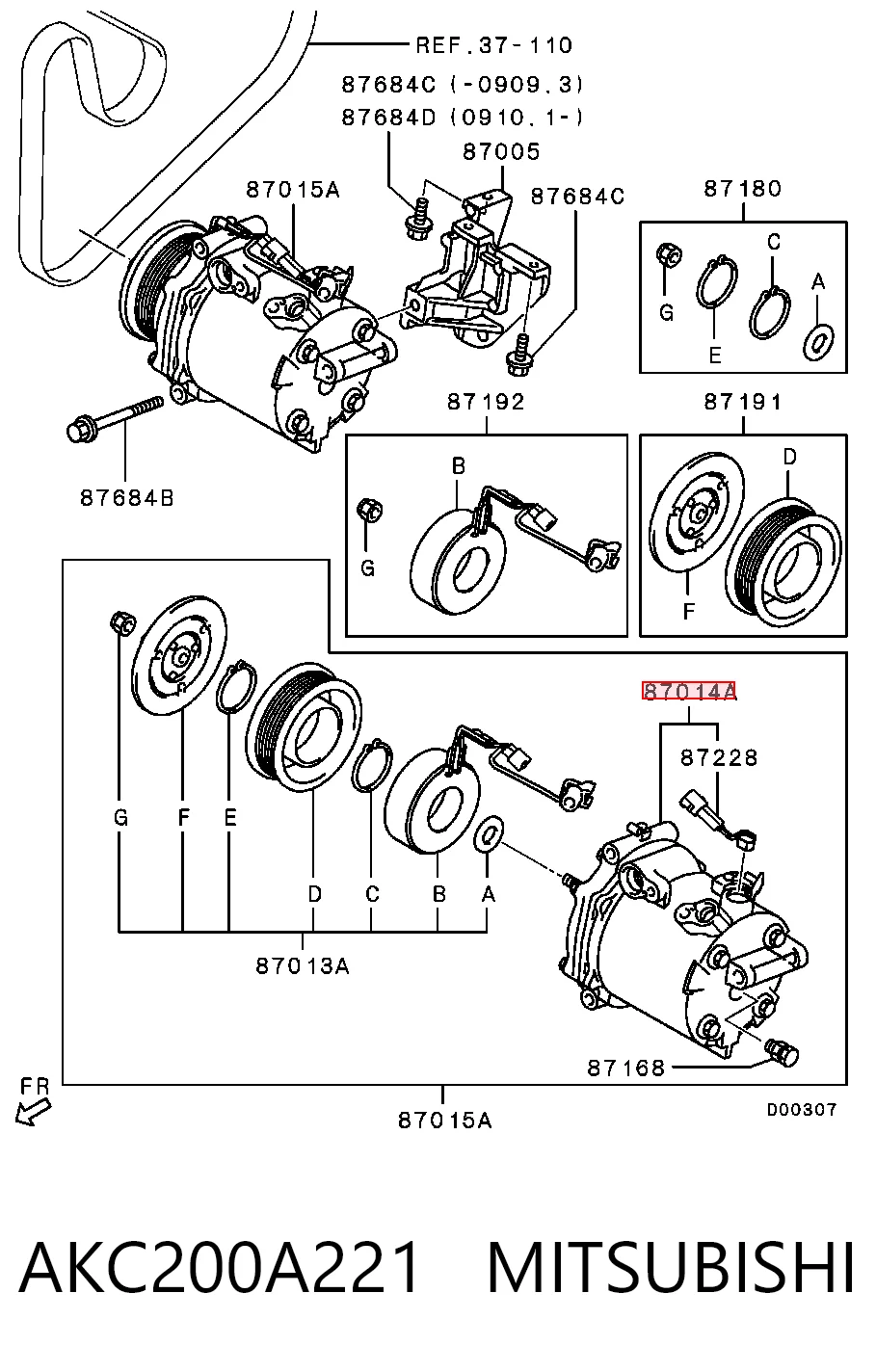 REF.37-110
87684C (-0909.3)
87684D (0910.1-)
87005
87015A
87684C
87180
G
E
C
A
87684B
87192
B
G
87191
D
F
87014A
87228
G
F
E
D
C
B
A
87013A
87168
FR
87015A
D00307

AKC200A221 MITSUBISHI