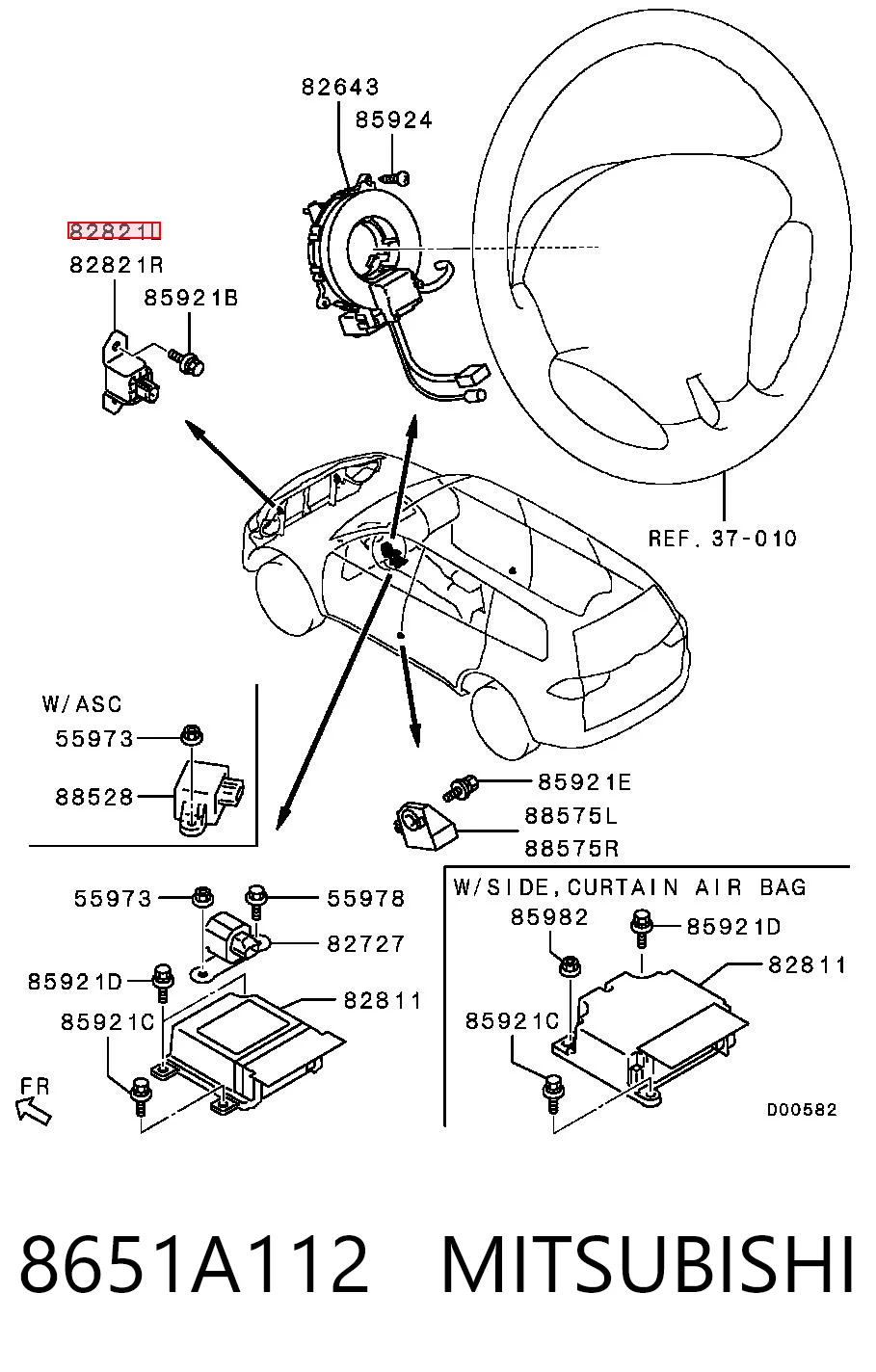 82643
85924
82821L
82821R
85921B
REF. 37-010
W/ASC
55973
88528
85921E
88575L
88575R
55973
55978
82727
85921D
82811
85921C
FR
W/SIDE, CURTAIN AIR BAG
85982
85921D
82811
85921C
D00582
8651A112 MITSUBISHI