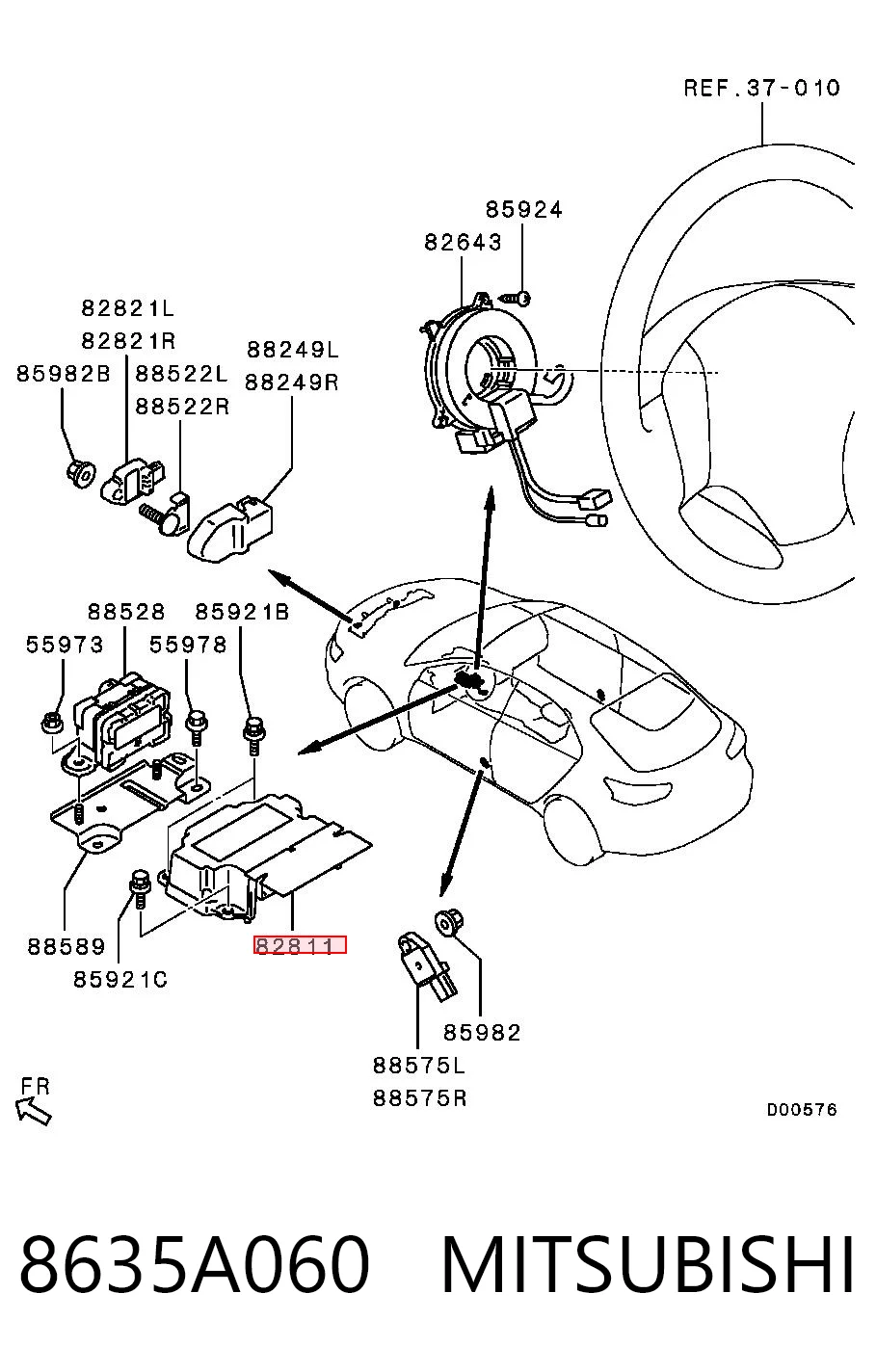 REF.37-010

85924
82643

82821L
82821R
85982B
88522L
88522R
88249L
88249R

88528
85921B
55973
55978

88589
85921C
82811

85982
88575L
88575R

FR

D00576

8635A060 MITSUBISHI