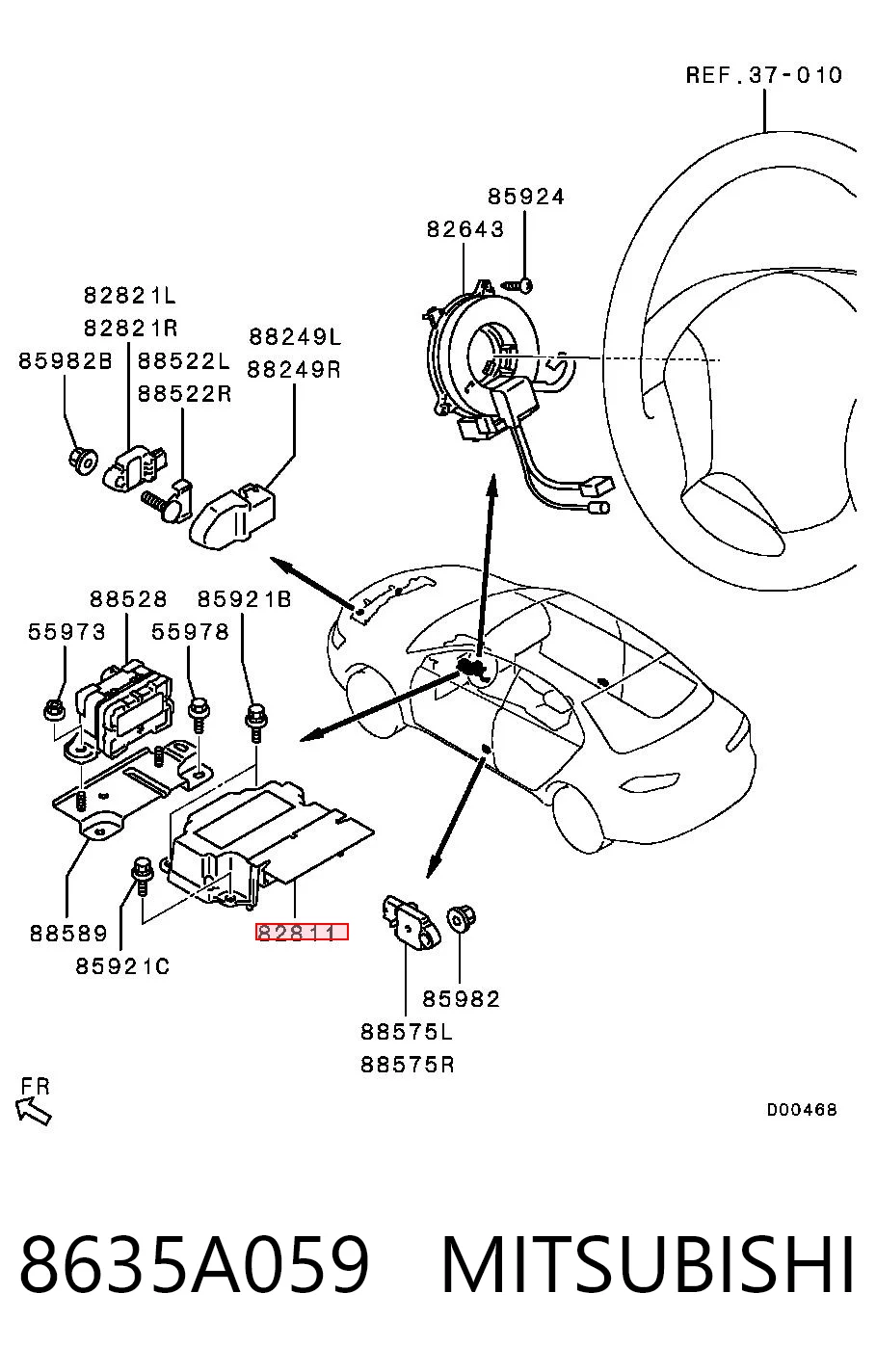 REF.37-010

85924
82643

82821L
82821R
85982B
88522L
88522R
88249L
88249R

88528
85921B
55973
55978

88589
85921C
82811

85982
88575L
88575R

FR

D00468

8635A059 MITSUBISHI